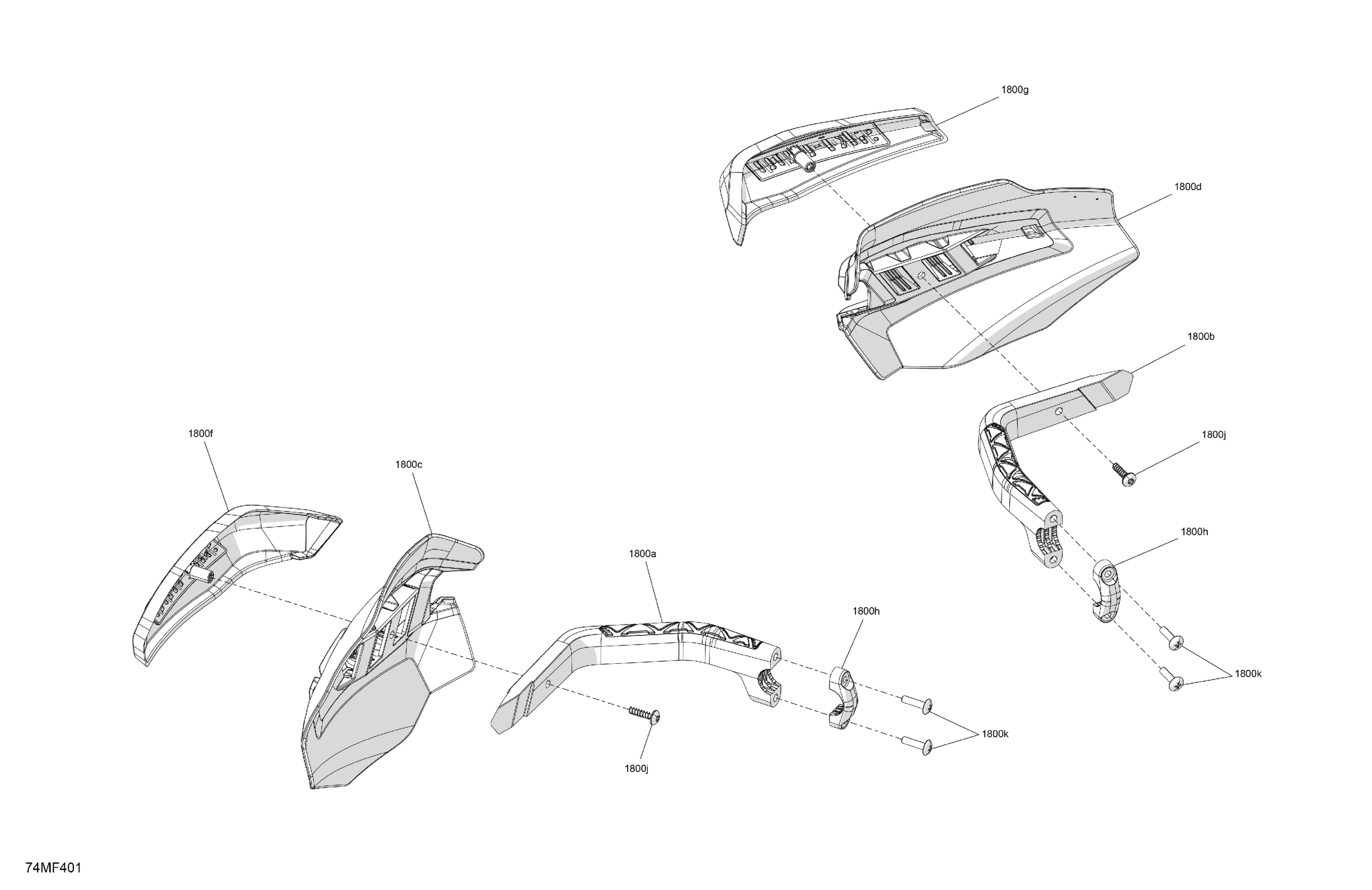 1800g

1800d

1800b

1800j

1800h

1800k

1800f

1800c

1800a

1800h

1800k

1800j

74MF401