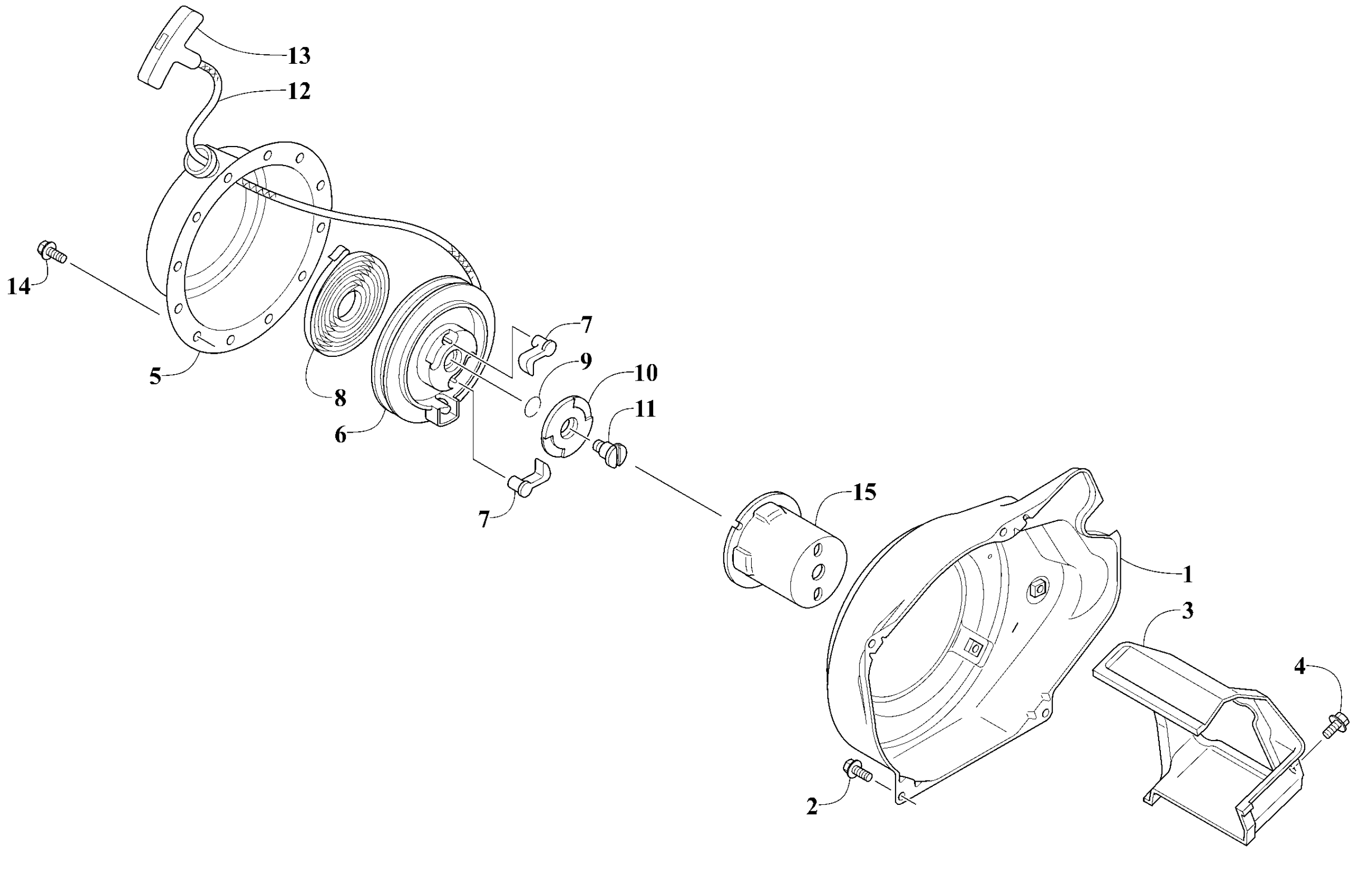 13
12
14
5
8
6
7
9
10
11
7
15
1
3
4
2