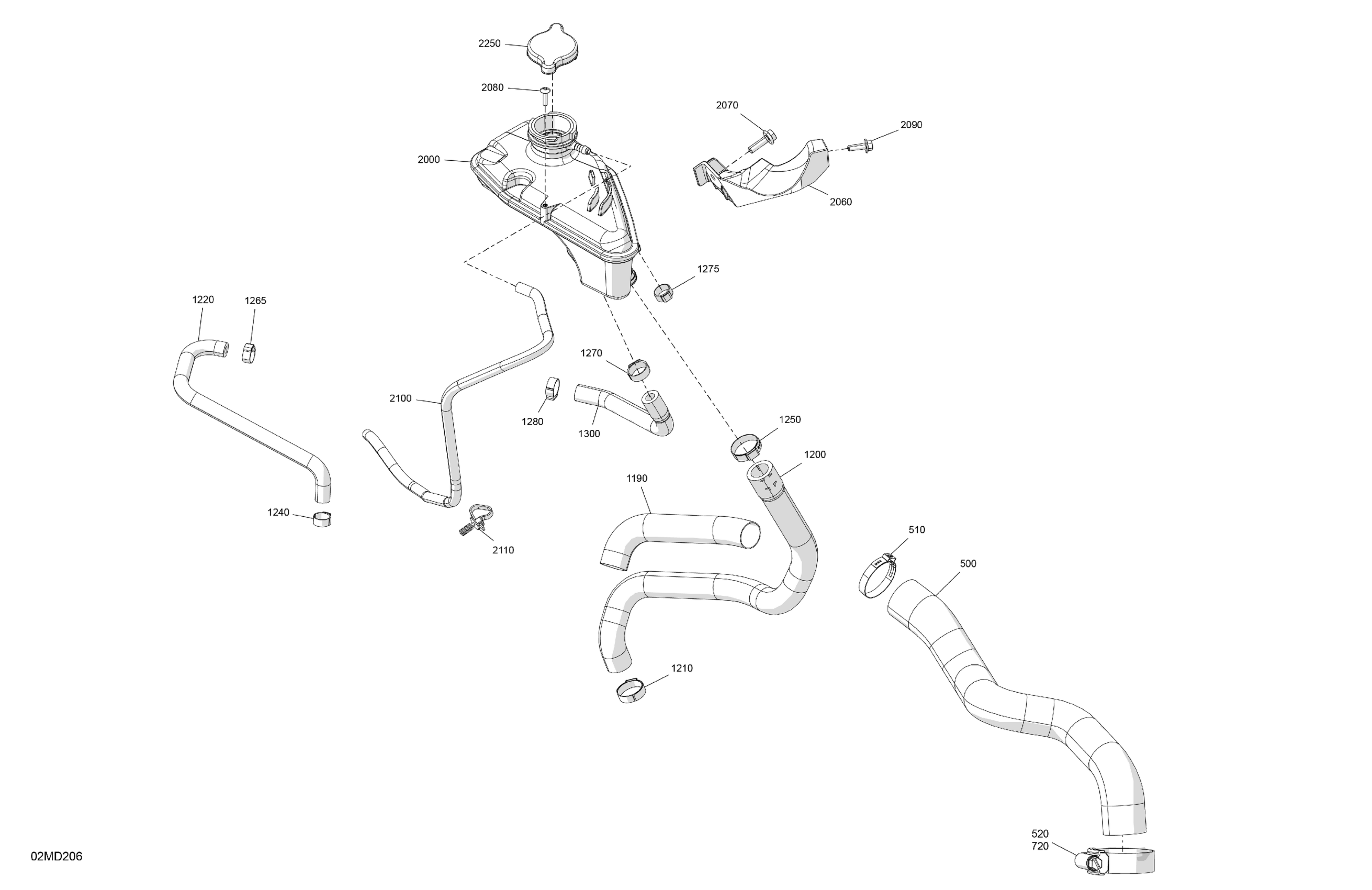 2250
2080
2070
2090
2000
2060
1275
1220
1265
1270
2100
1280
1300
1250
1200
1190
1240
2110
510
500
1210
520
720
02MD206