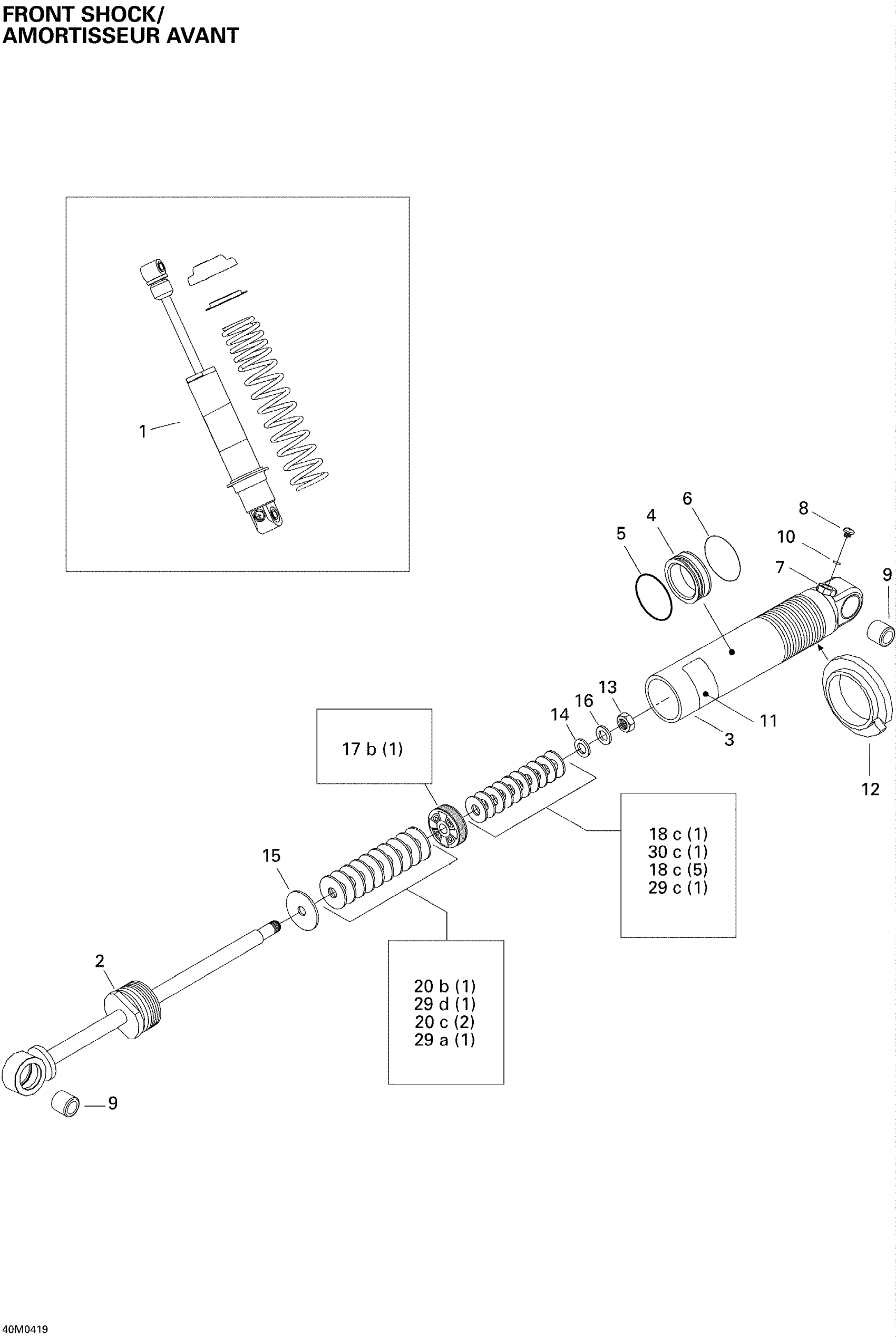 FRONT SHOCK/
AMORTISSEUR AVANT

1

6
4
8
5
10
7
9

13
16
14
11
3
12

17 b (1)

18 c (1)
30 c (1)
18 c (5)
29 c (1)

15

2

20 b (1)
29 d (1)
20 c (2)
29 a (1)

9

40M0419