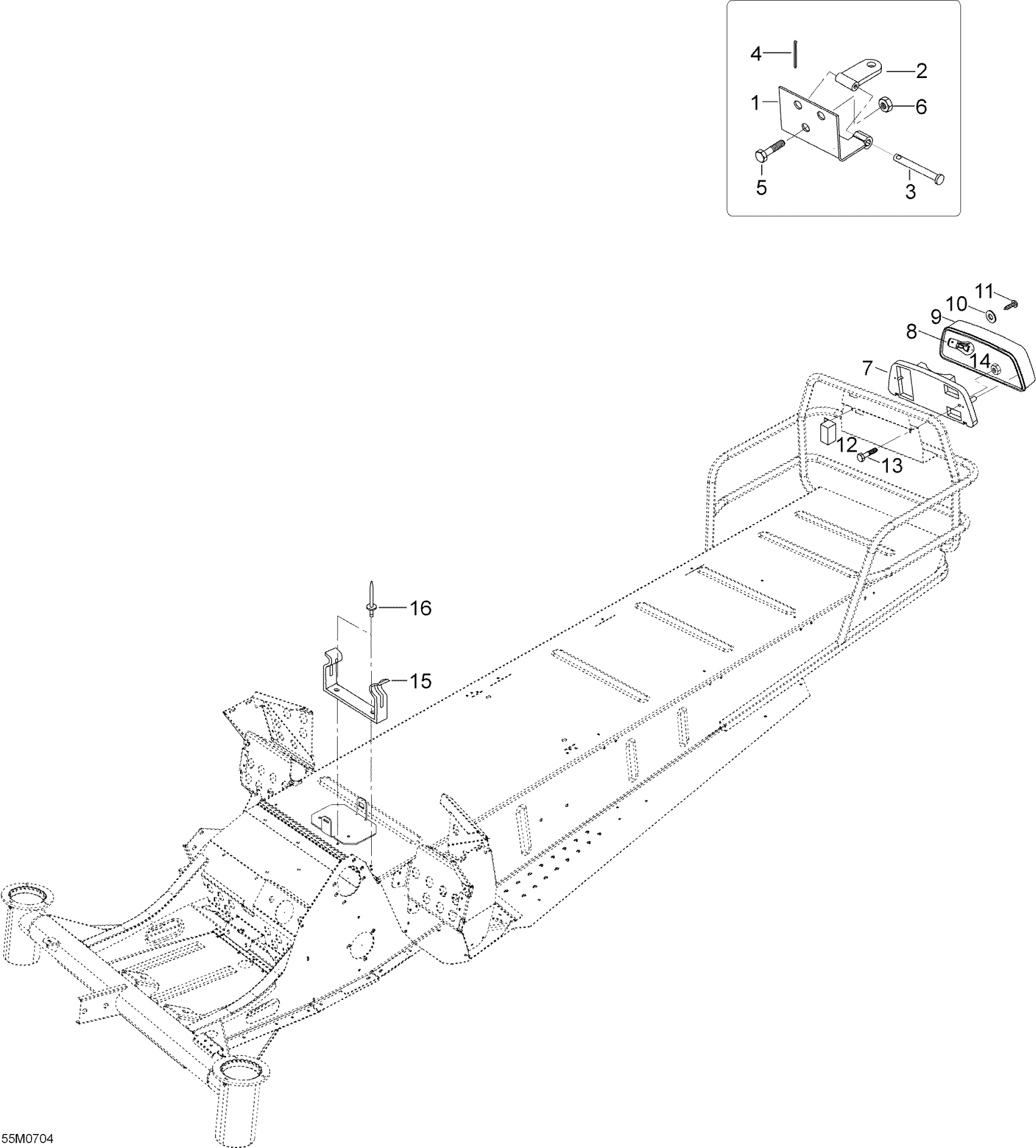 4
2
1
6
5
3

11
10
9
8
14
7
12
13

16

15

55M0704