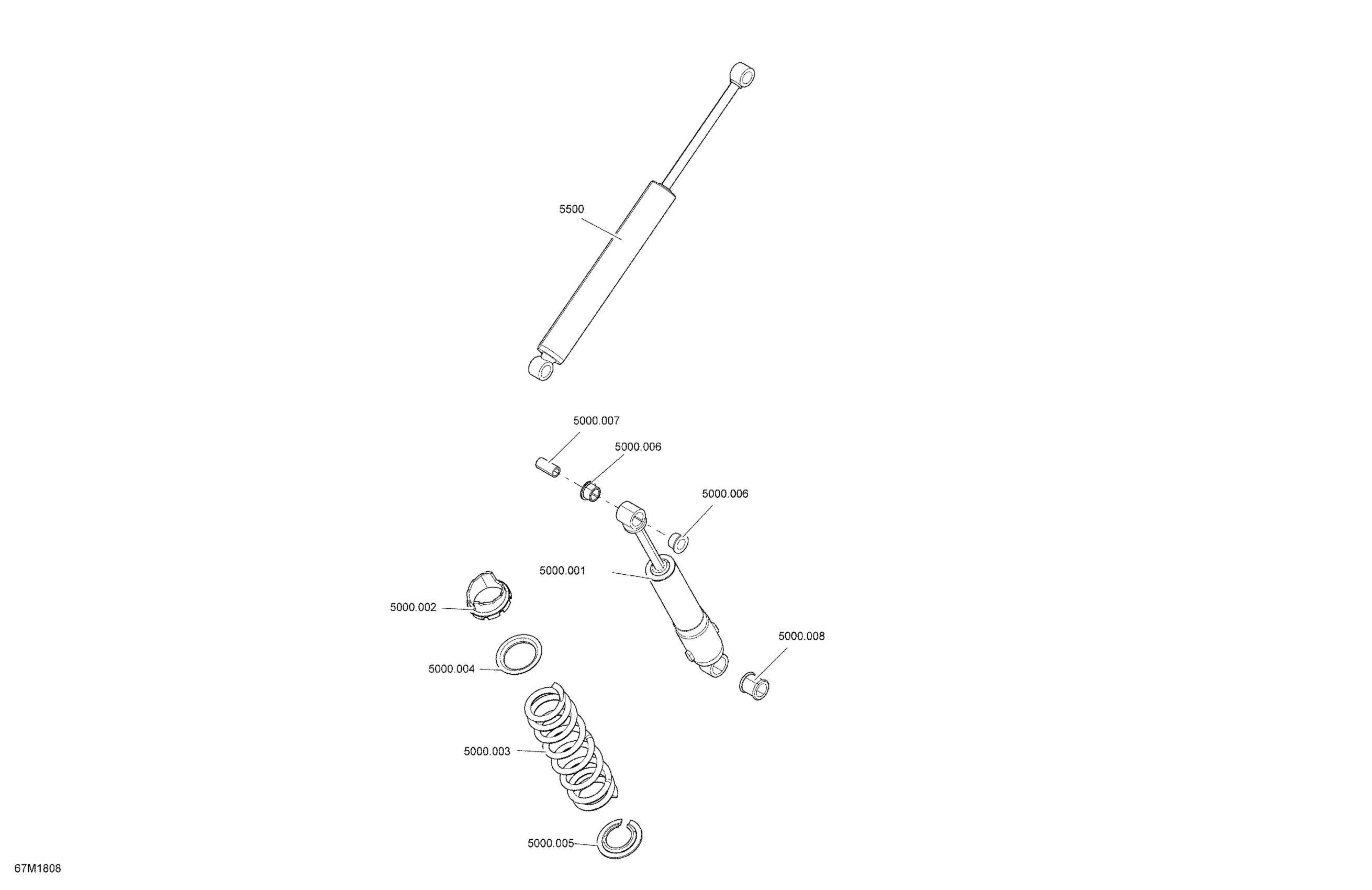 5500

5000.007

5000.006

5000.006

5000.001

5000.002

5000.008

5000.004

5000.003

5000.005

67M1808