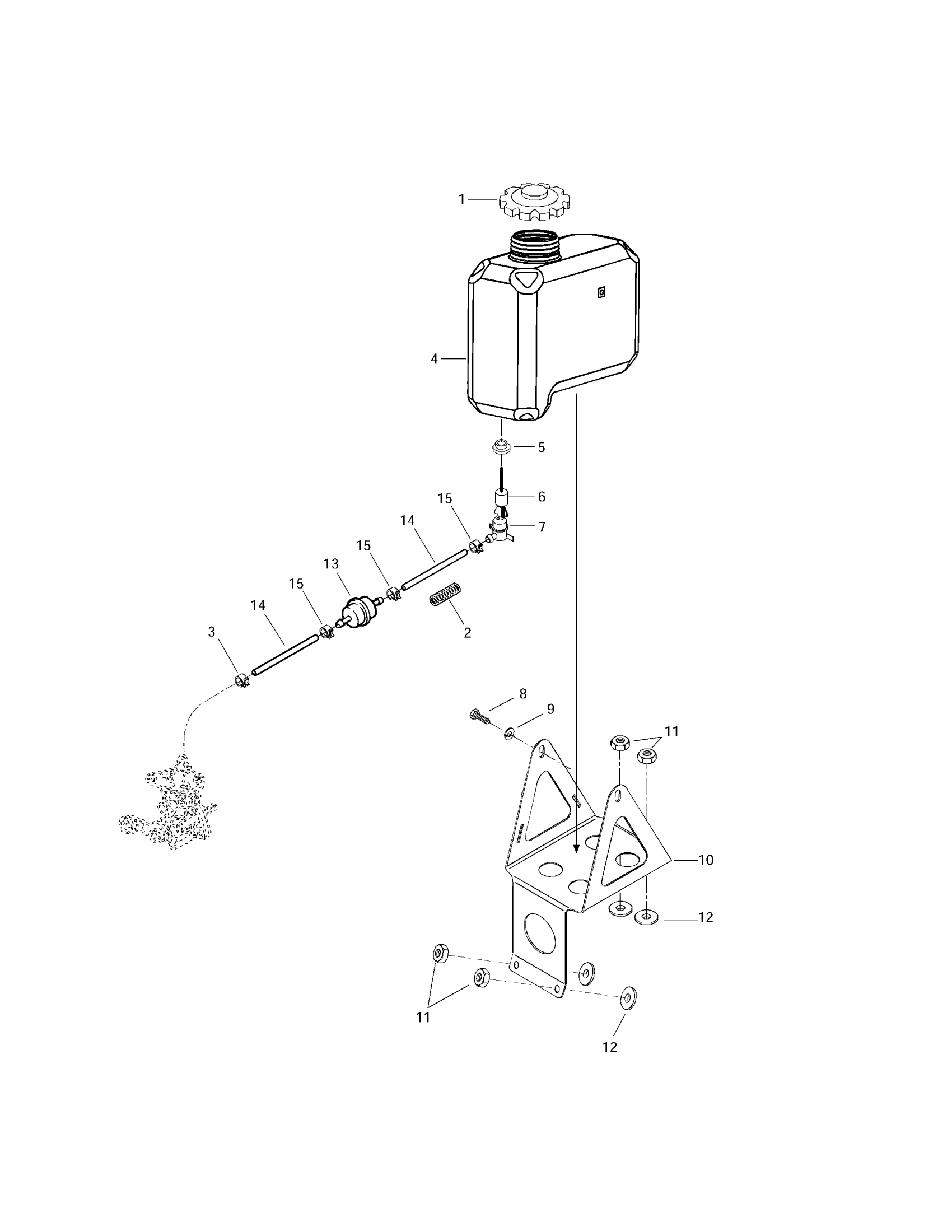 1
4
5
6
15
7
14
15
13
15
14
2
3
8
9
11
10
12
11
12