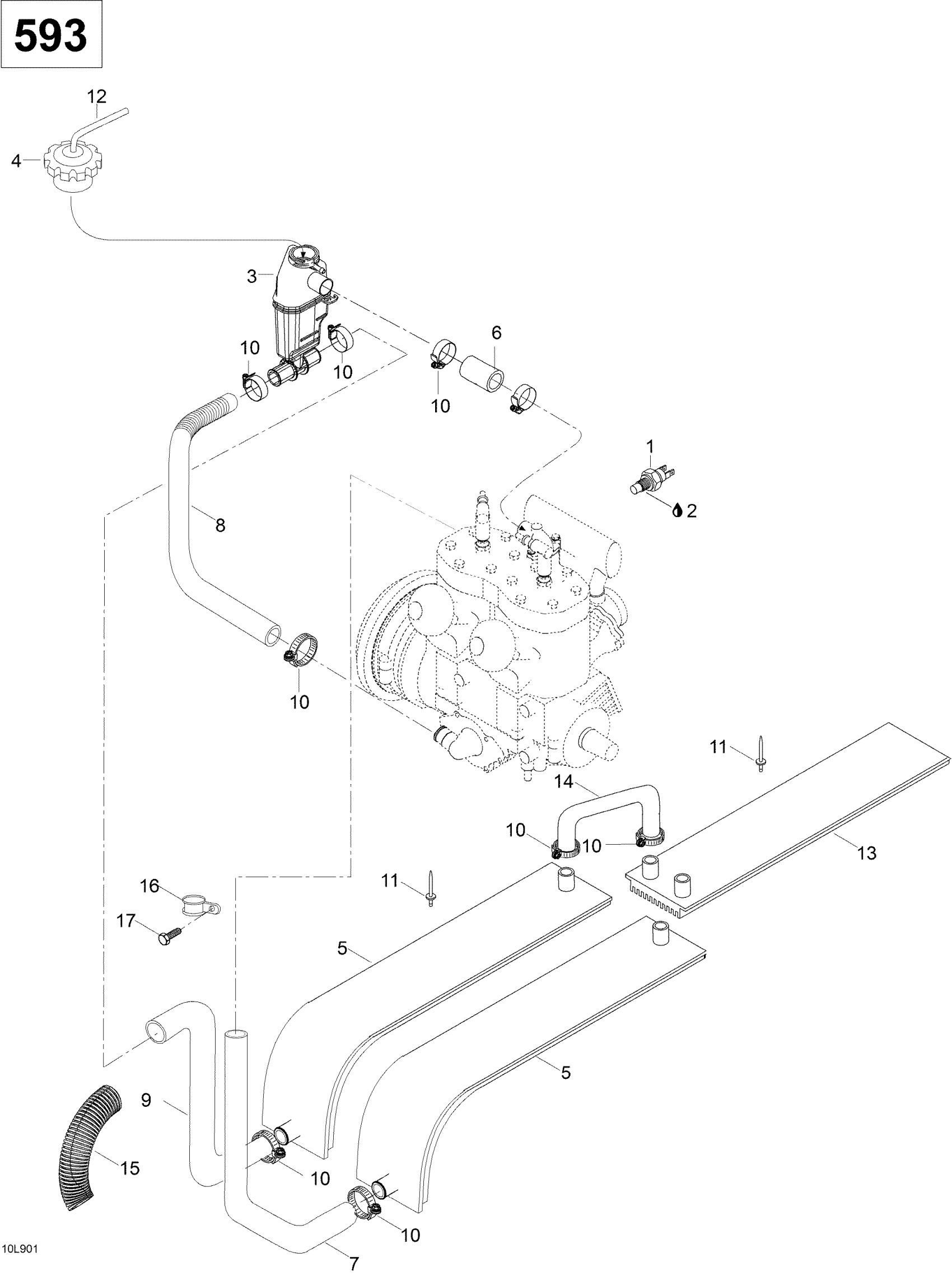 593

12

4

3

10

10

6

10

1

2

8

10

11

14

10

10

13

11

16

17

5

5

9

15

10

10

7

10L901