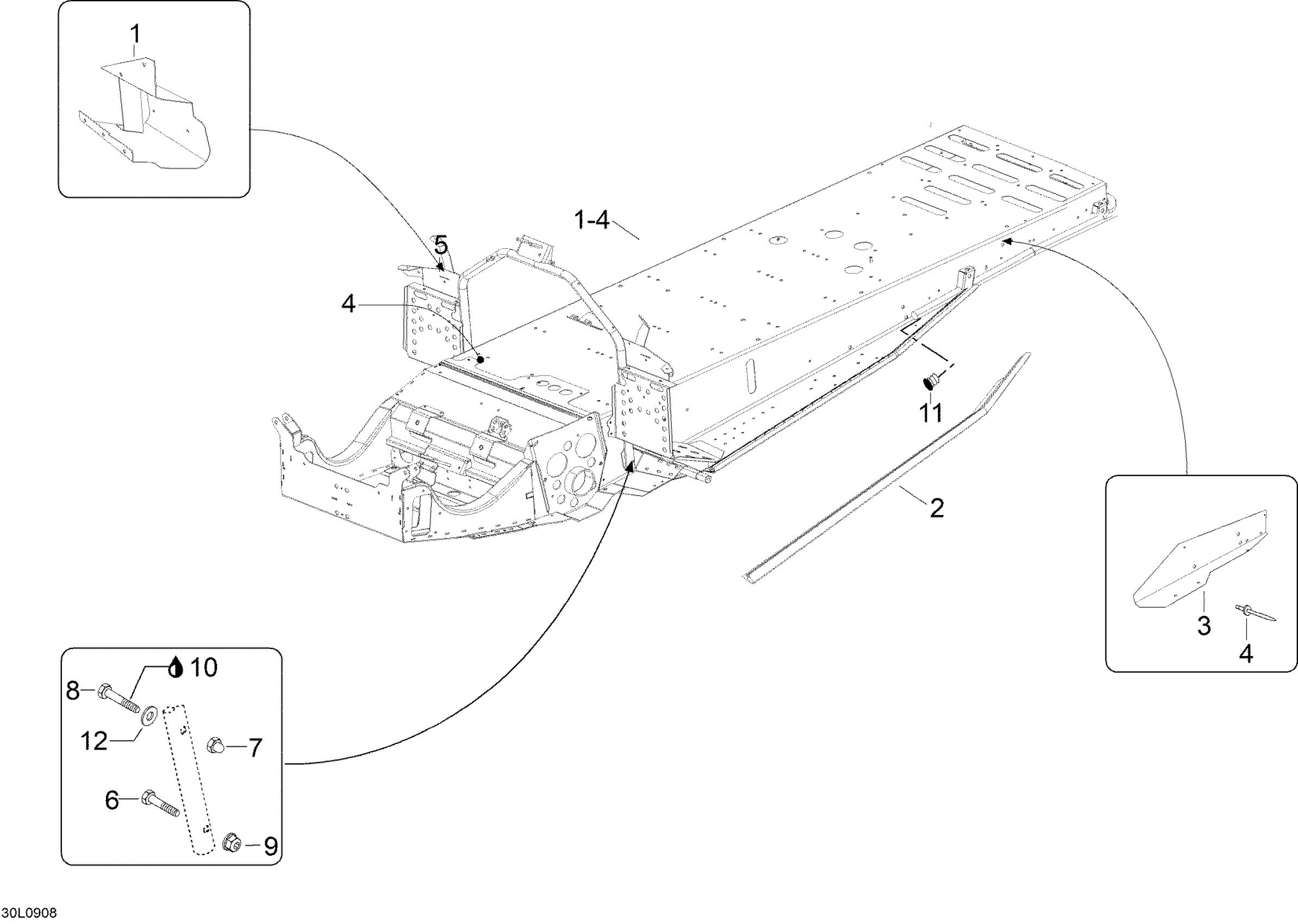 1

1-4

5

4

11

2

3

4

10

8

12

7

6

9

30L0908