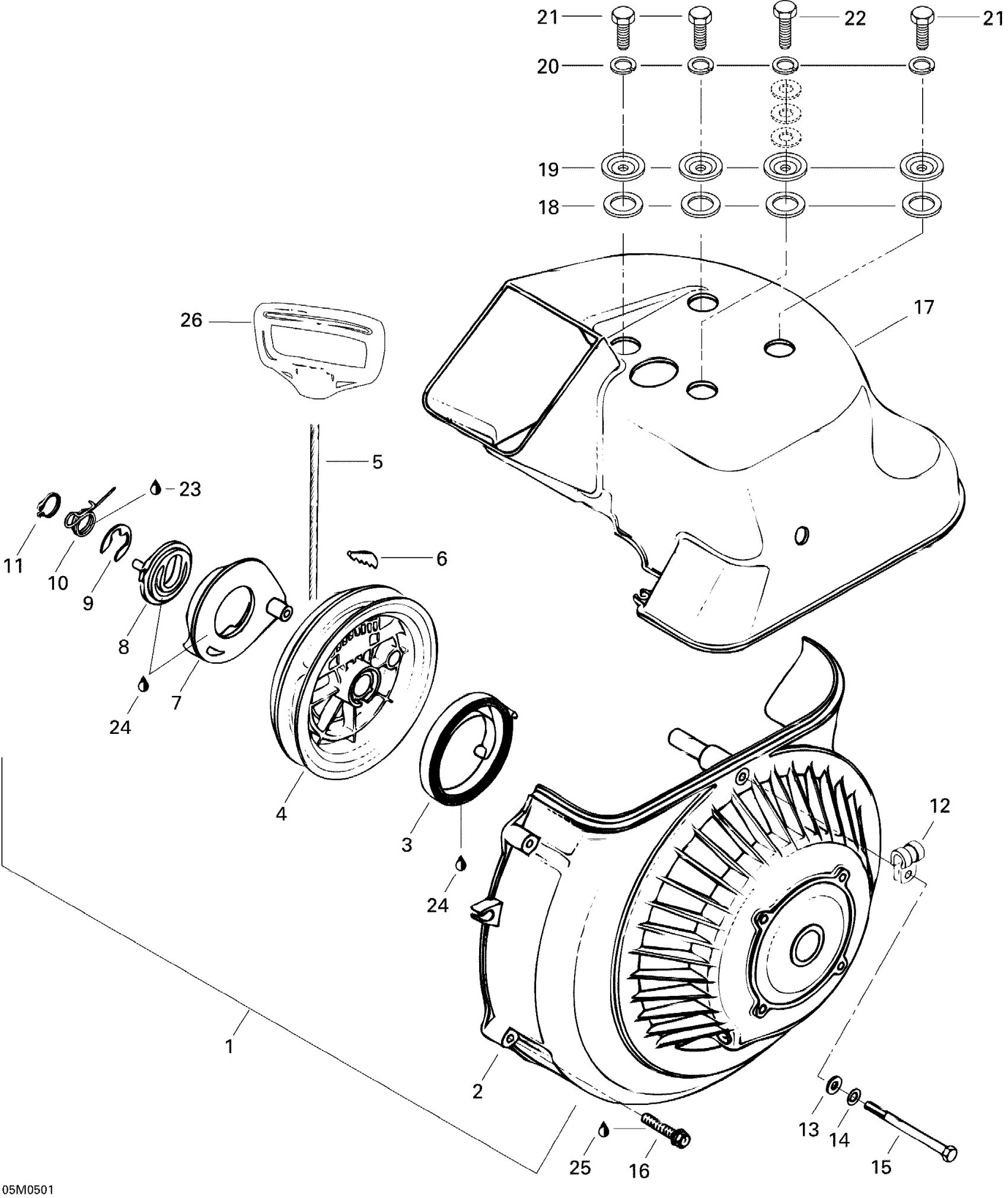 21
22
21
20
19
18
17
26
5
23
6
11
10
9
8
7
24
4
3
24
12
1
2
13
14
15
25
16
05M0501