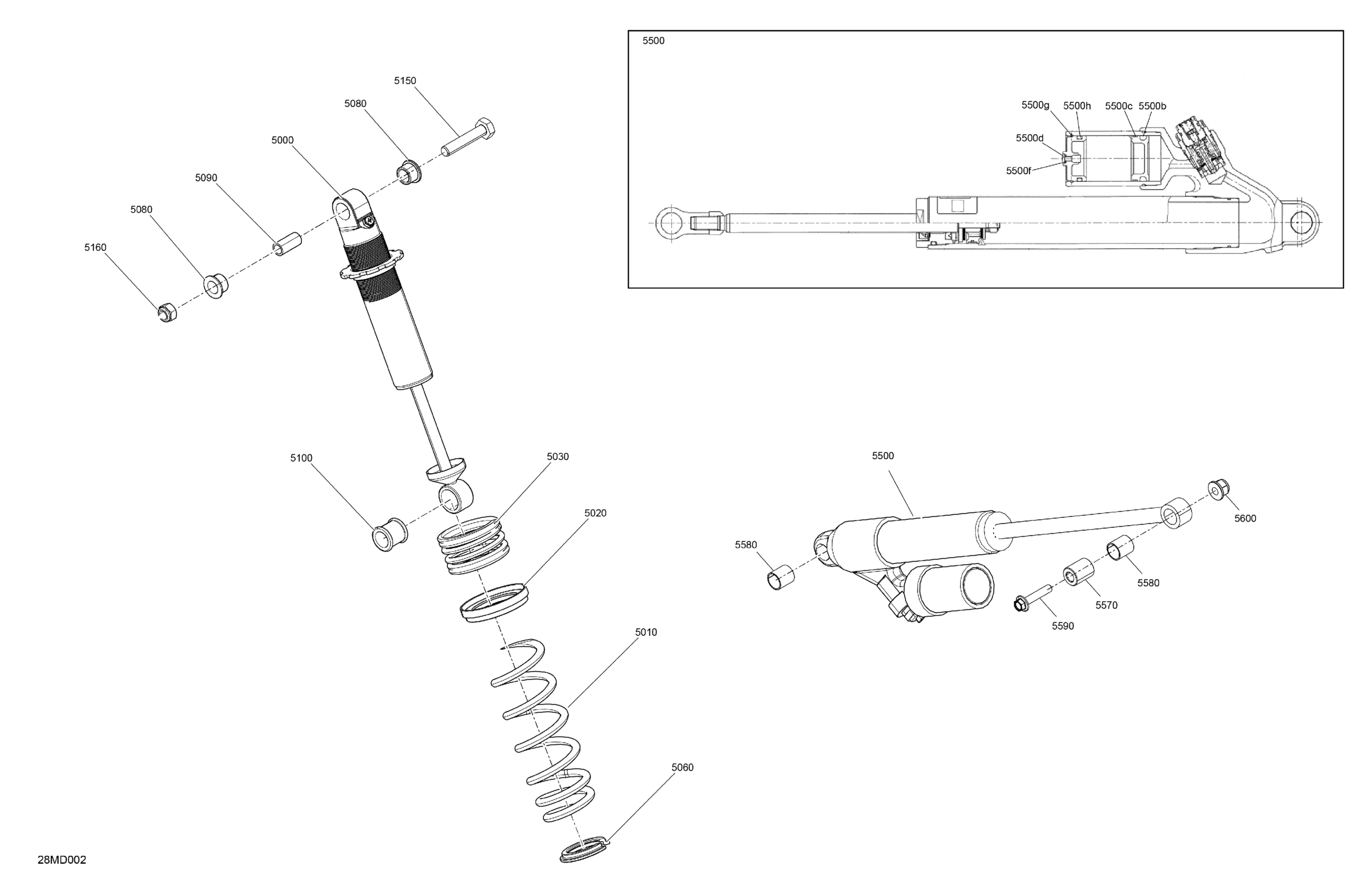 5500

5500g 5500h 5500c 5500b

5500d

5500f

5150

5080

5000

5090

5080

5160

5100

5030

5020

5010

5060

5500

5600

5580

5580

5570

5590

28MD002