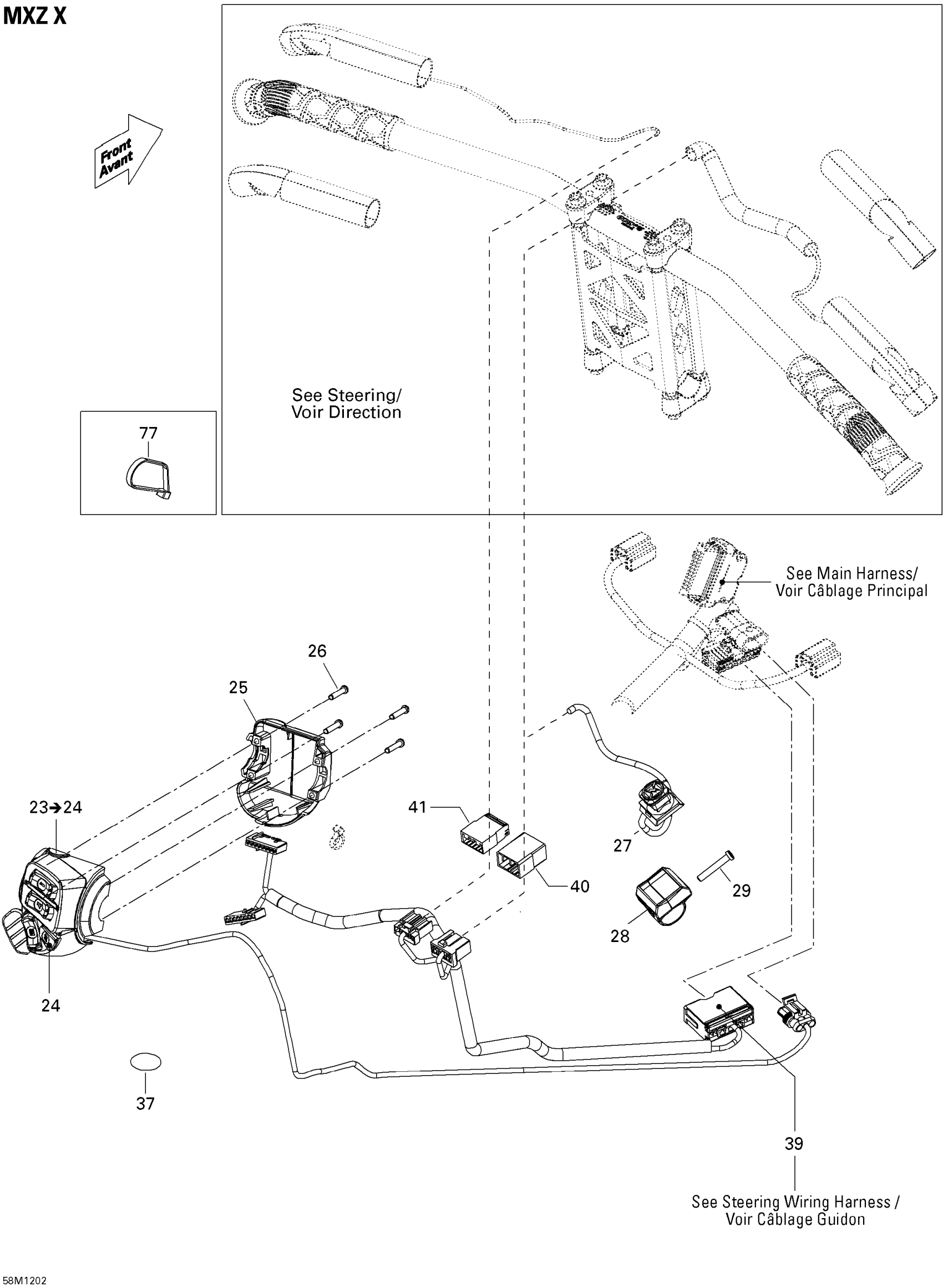 MXZ X

Front
Avant

See Steering/
Voir Direction

77

See Main Harness/
Voir Câblage Principal

26

25

23➔24

41

27

40

29

28

24

37

39

See Steering Wiring Harness /
Voir Câblage Guidon

58M1202