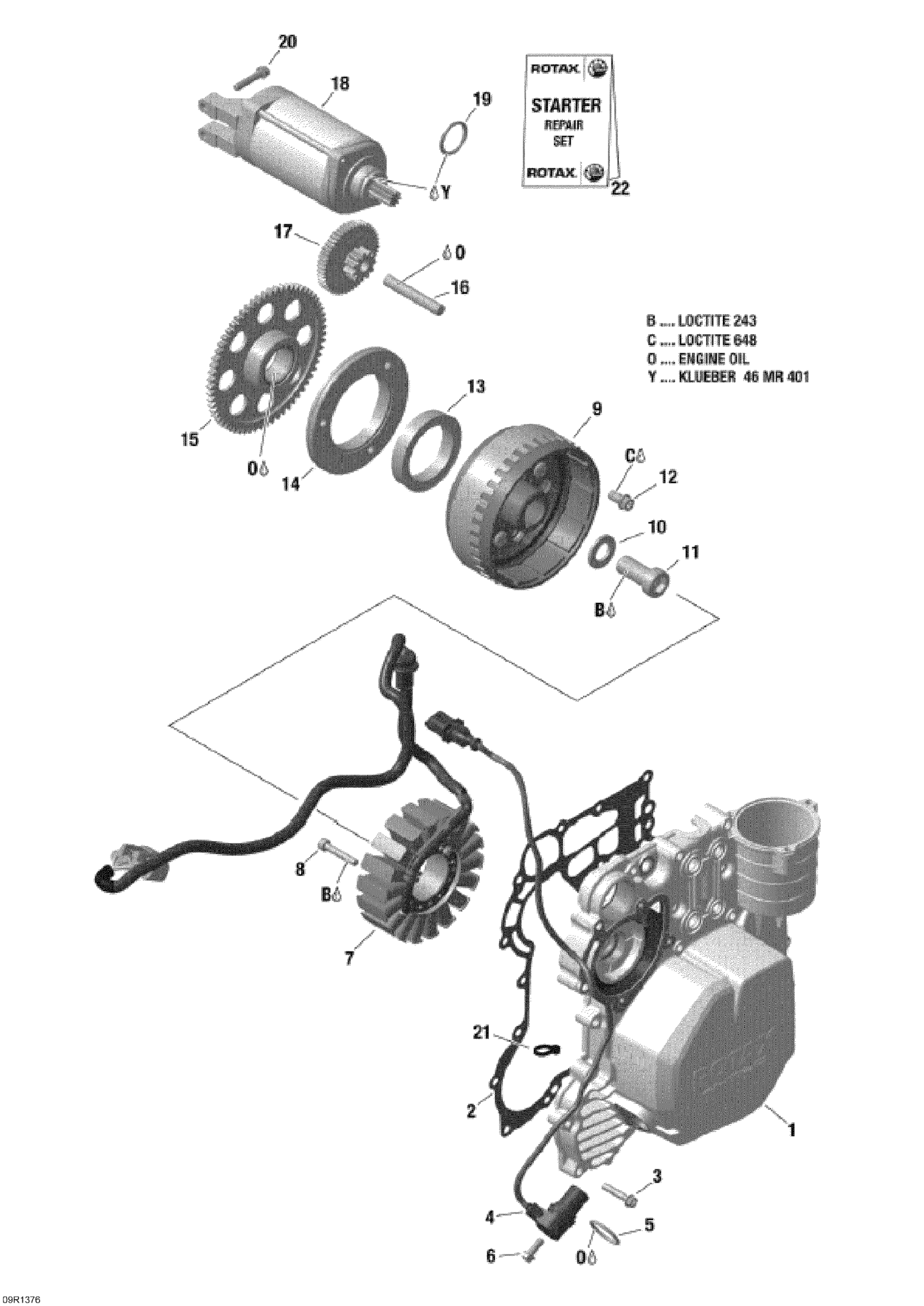 20

18

19

ROTAX

STARTER
REPAIR
SET

ROTAX

22

Y

17

O

16

B .... LOCTITE 243
C .... LOCTITE 648
O .... ENGINE OIL
Y .... KLUEBER 46 MR 401

13

9

15

O

14

C

12

10

11

B

8

B

7

21

2

1

3

4

5

6

O

09R1376