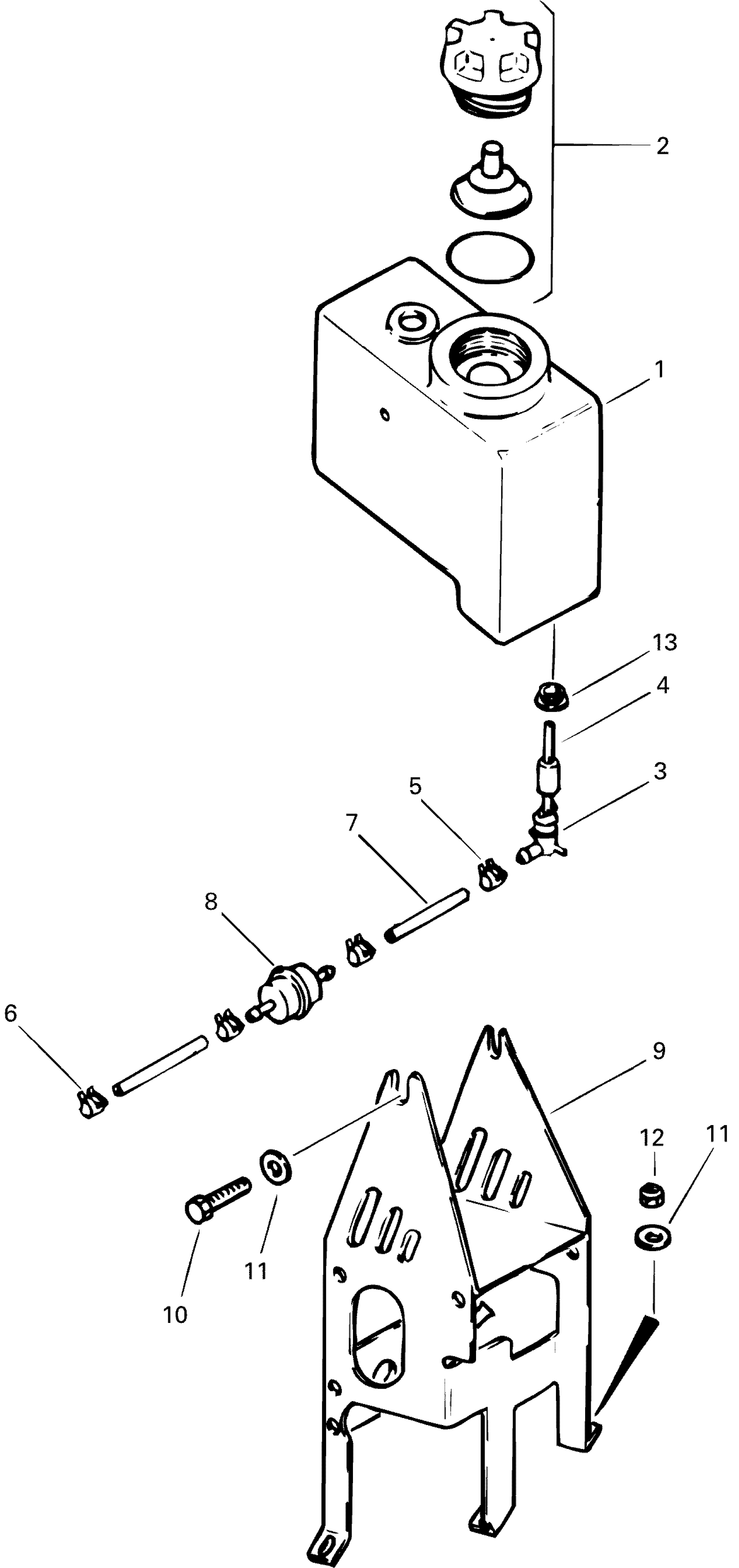 2
1
13
4
3
5
7
8
6
9
12
11
11
10