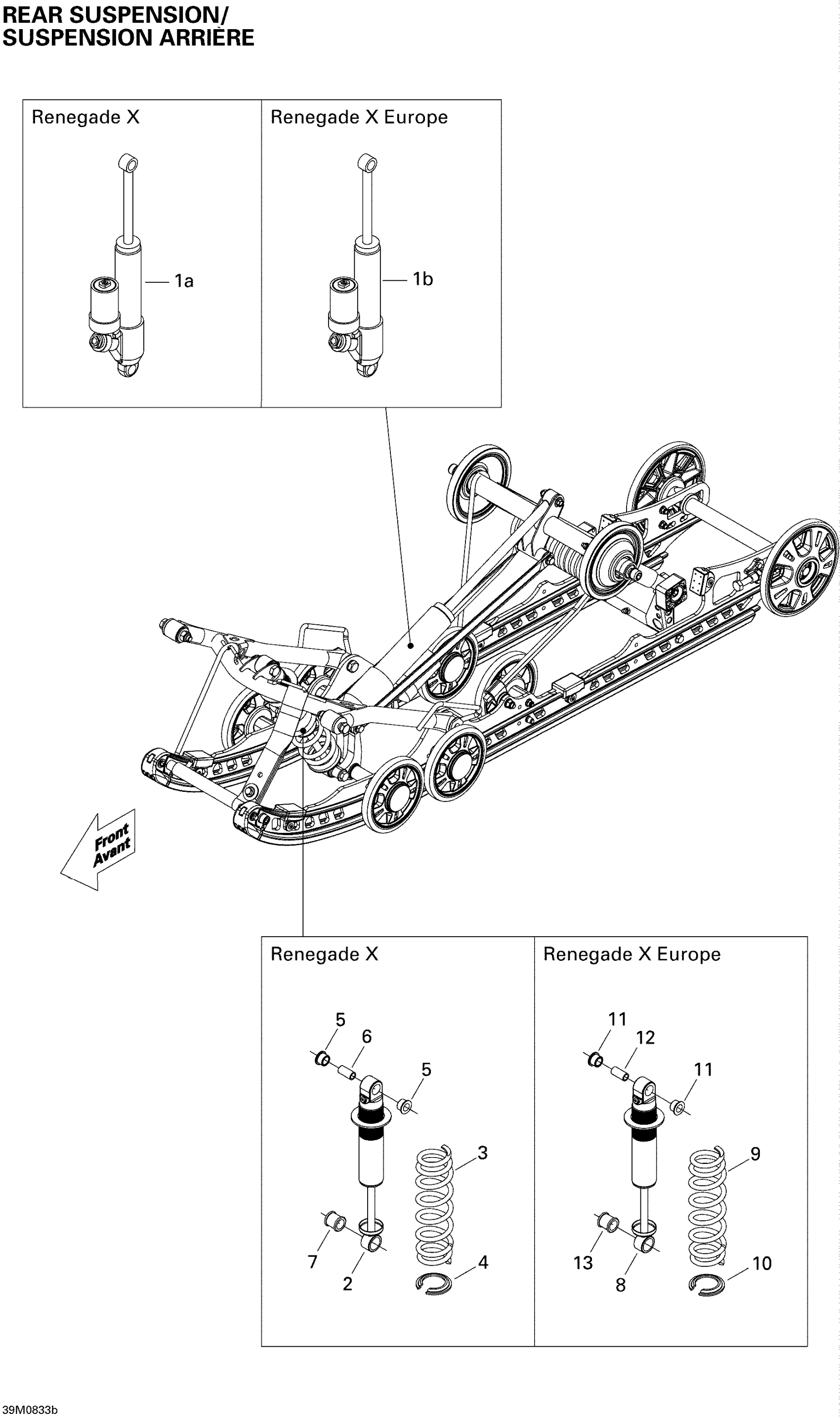 REAR SUSPENSION/
SUSPENSION ARRIÈRE

Renegade X

1a

Renegade X Europe

1b

Front
Avant

Renegade X

5
6
5
3
7
2
4

Renegade X Europe

11
12
11
9
13
8
10

39M0833b