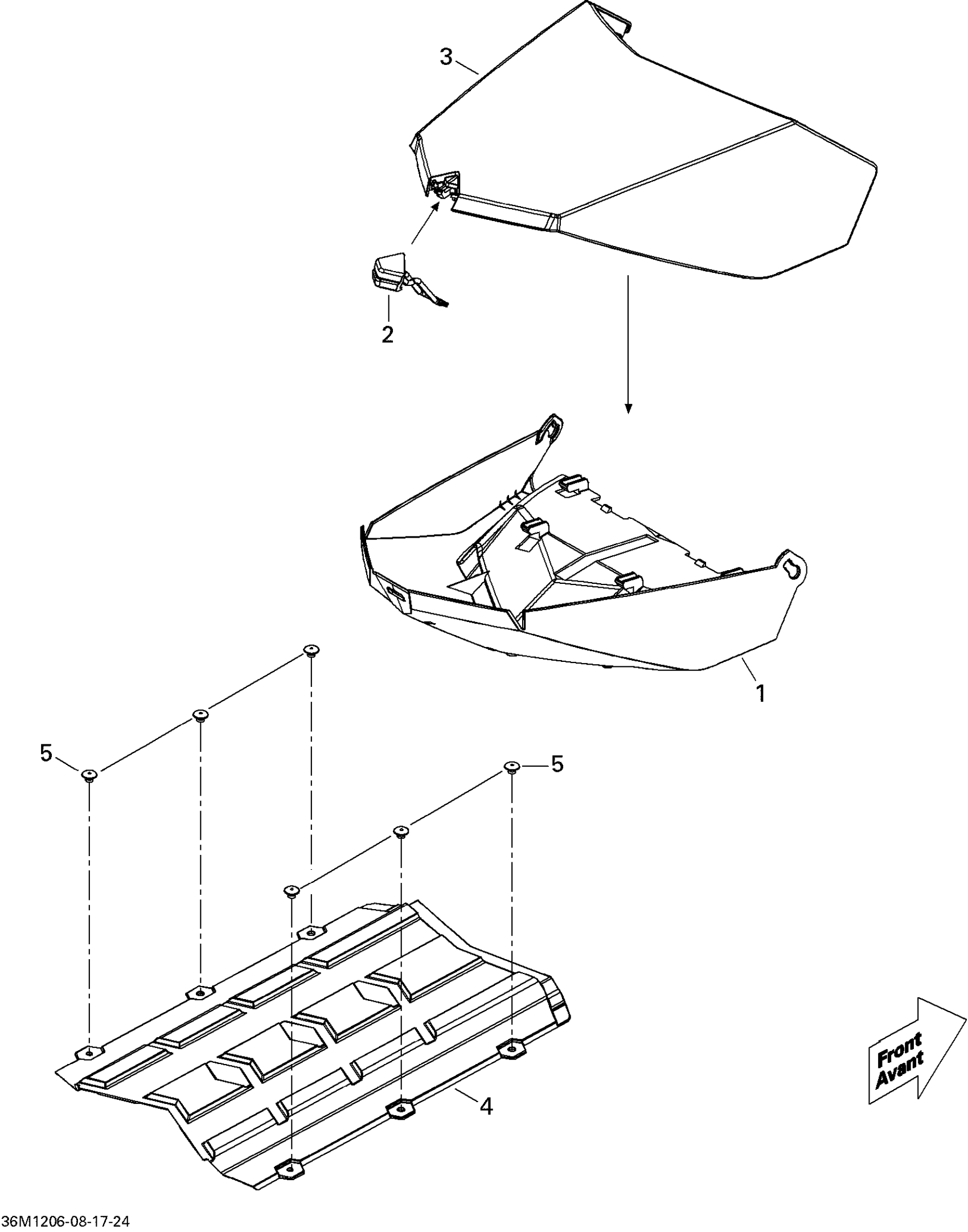 3

2

1

5

5

4

Front
Avant

36M1206-08-17-24