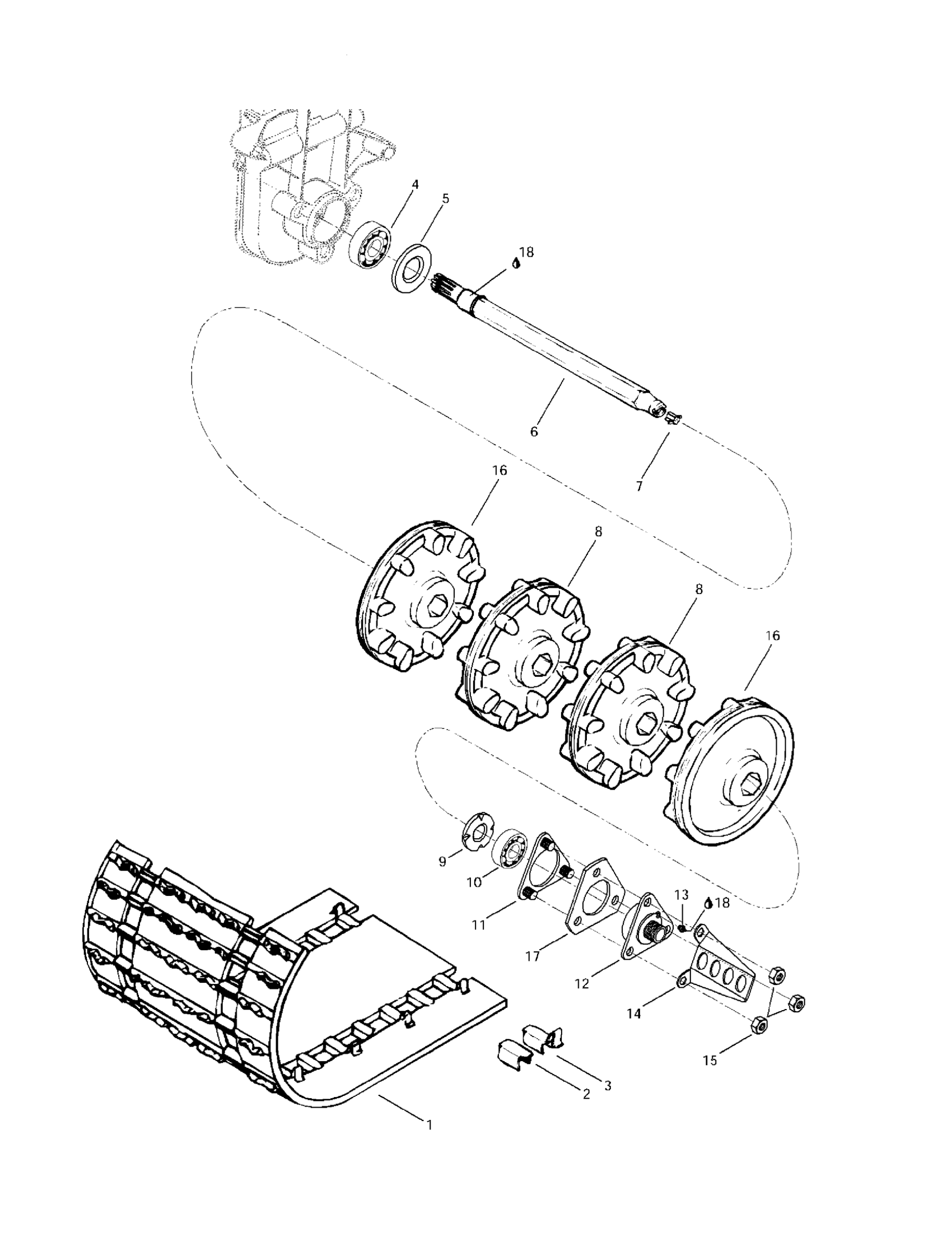 4
5
18
6
7
16
8
8
16
9
10
11
17
12
13
18
14
15
3
2
1