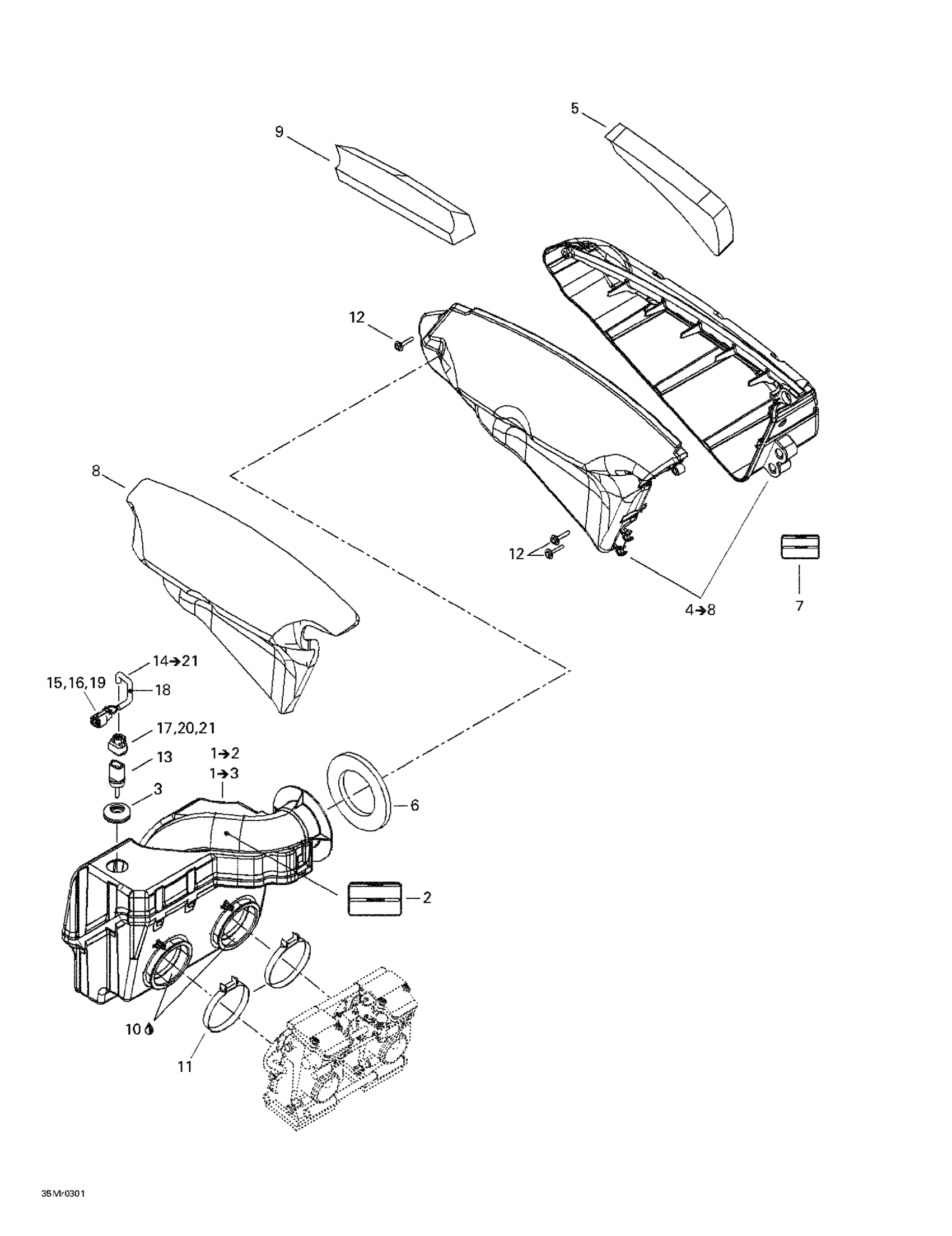 5
9
12
8
12
4→8
7
14→21
15,16,19
18
17,20,21
13
1→2
1→3
3
6
2
10
11
35Mr0301