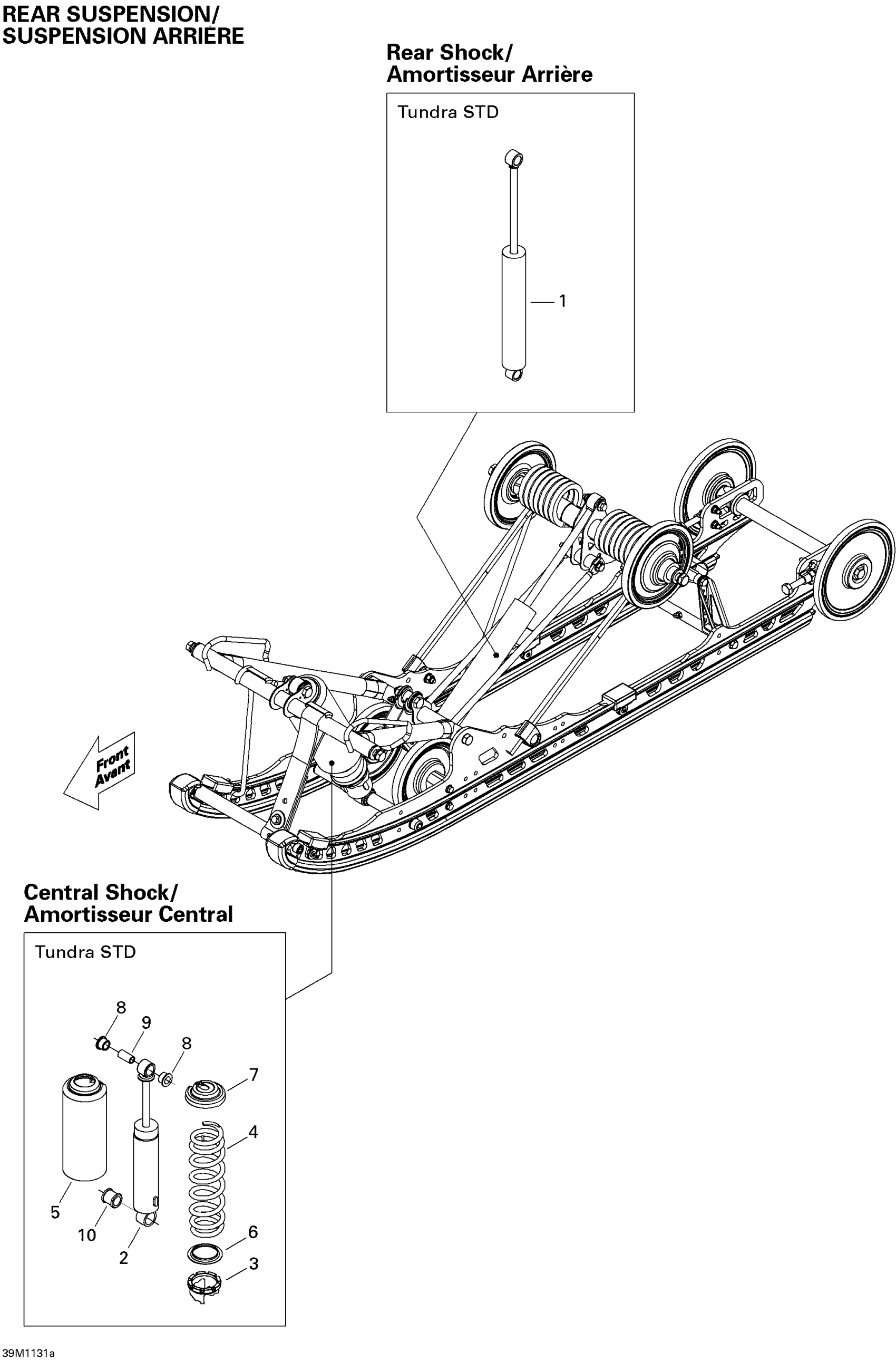 REAR SUSPENSION/
SUSPENSION ARRIÈRE

Rear Shock/
Amortisseur Arrière

Tundra STD

1

Front
Avant

Central Shock/
Amortisseur Central

Tundra STD

8
9
8
7
4
5
10
2
6
3

39M1131a