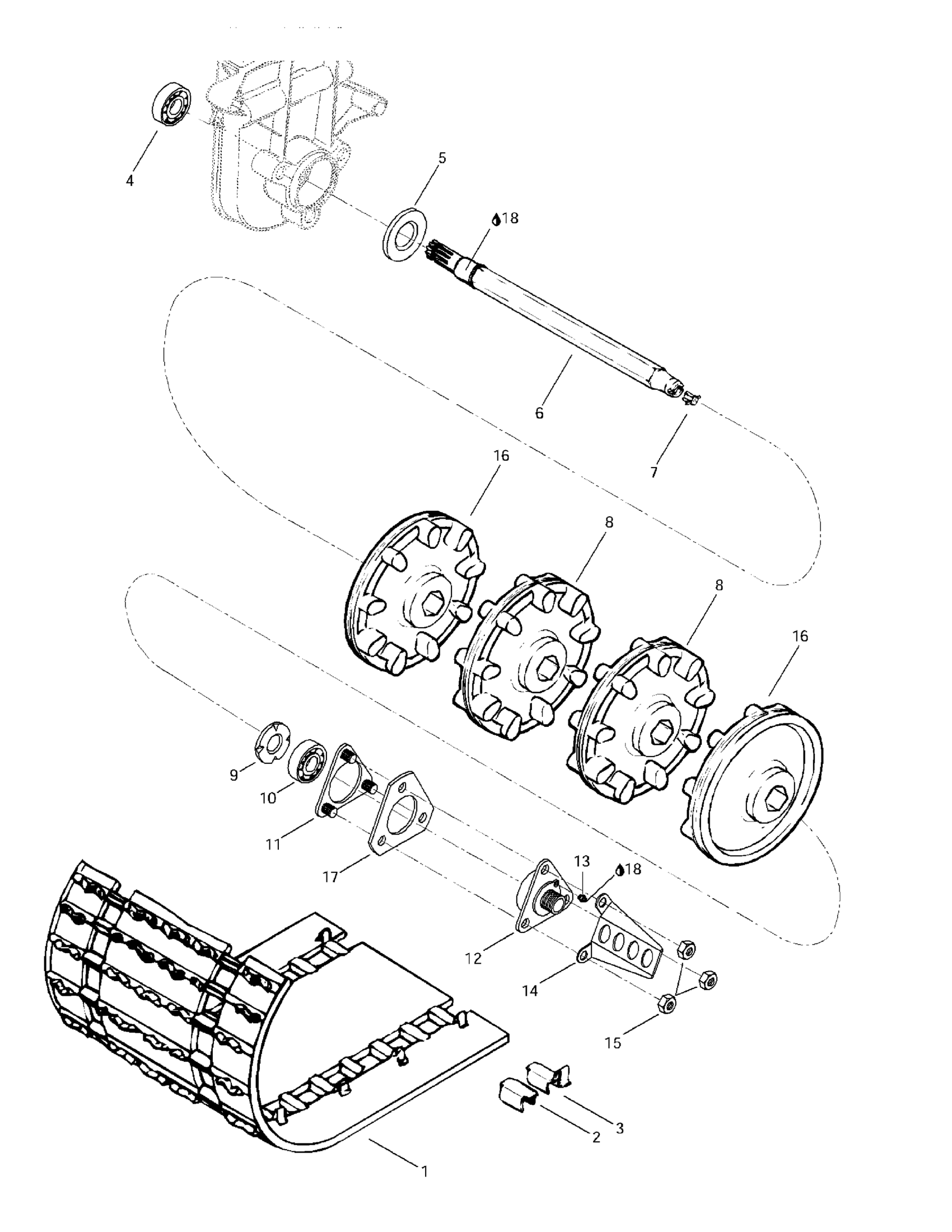 4
5
18
6
7
16
8
8
16
9
10
11
17
13
18
12
14
15
3
2
1