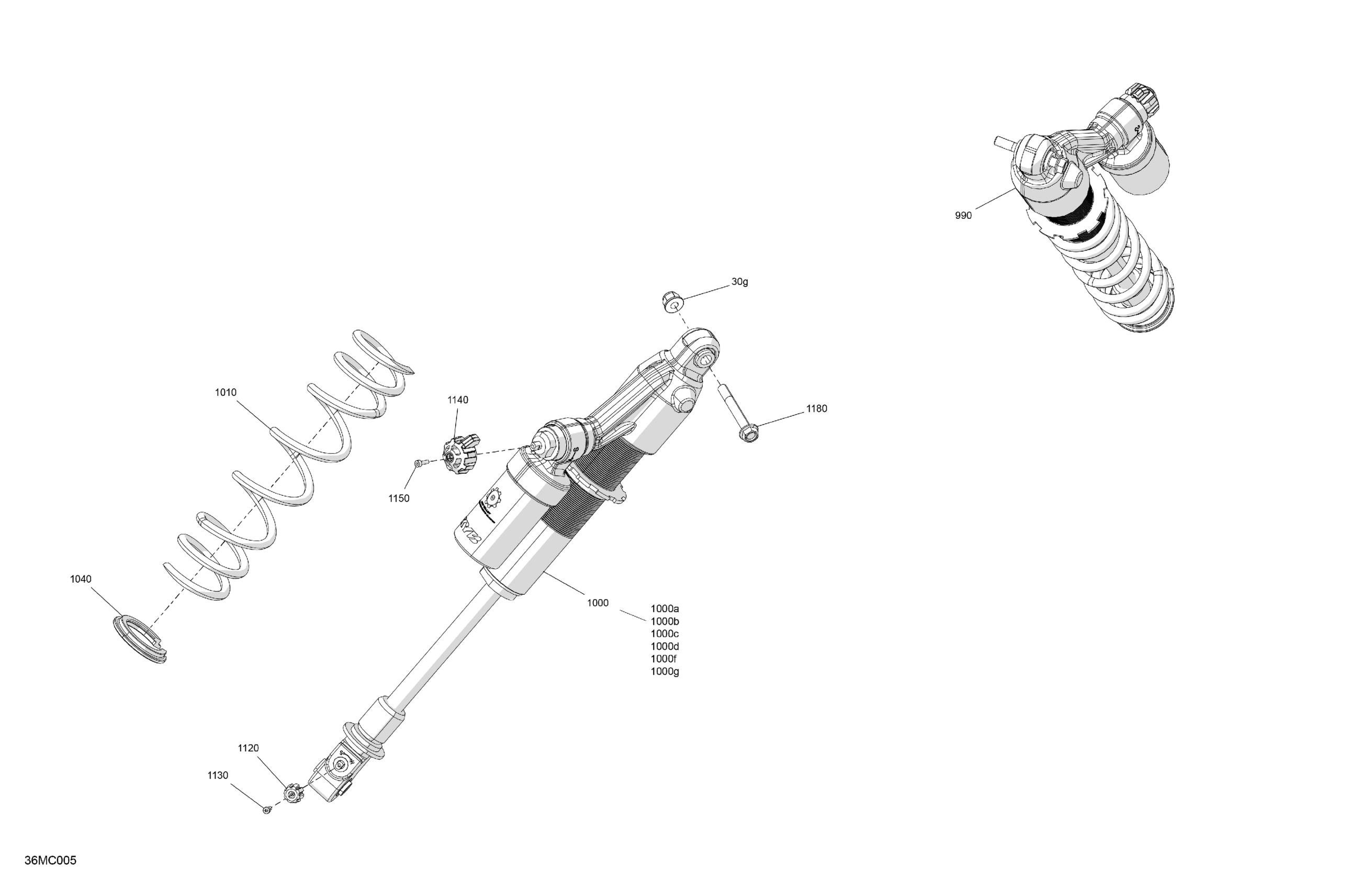 990

30g

1010

1140

1180

1150

1040

1000

1000a
1000b
1000c
1000d
1000f
1000g

1120

1130

36MC005