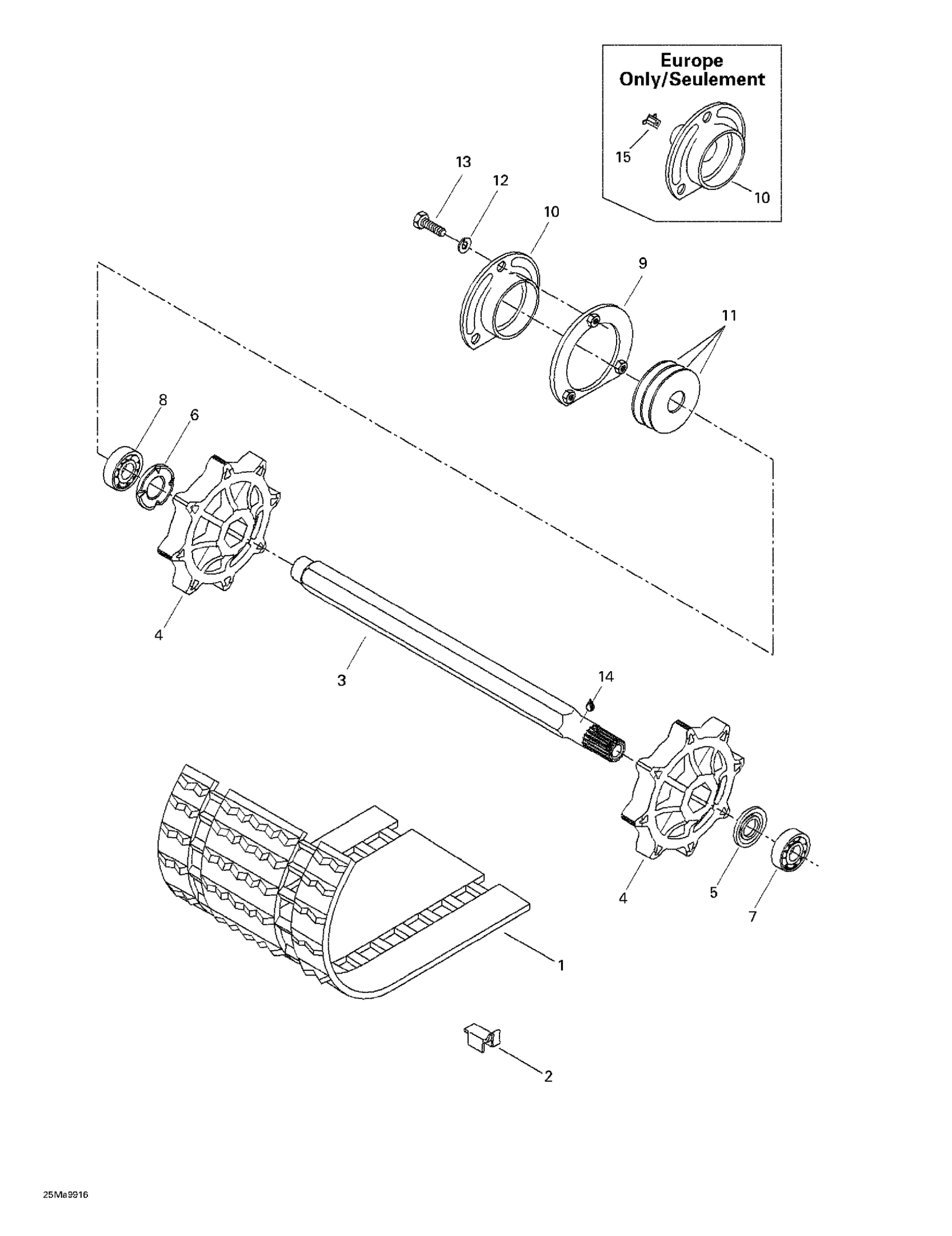 Europe Only/Seulement

15

10

13

12

10

9

11

8

6

4

3

14

4

5

7

1

2

25Ma9916