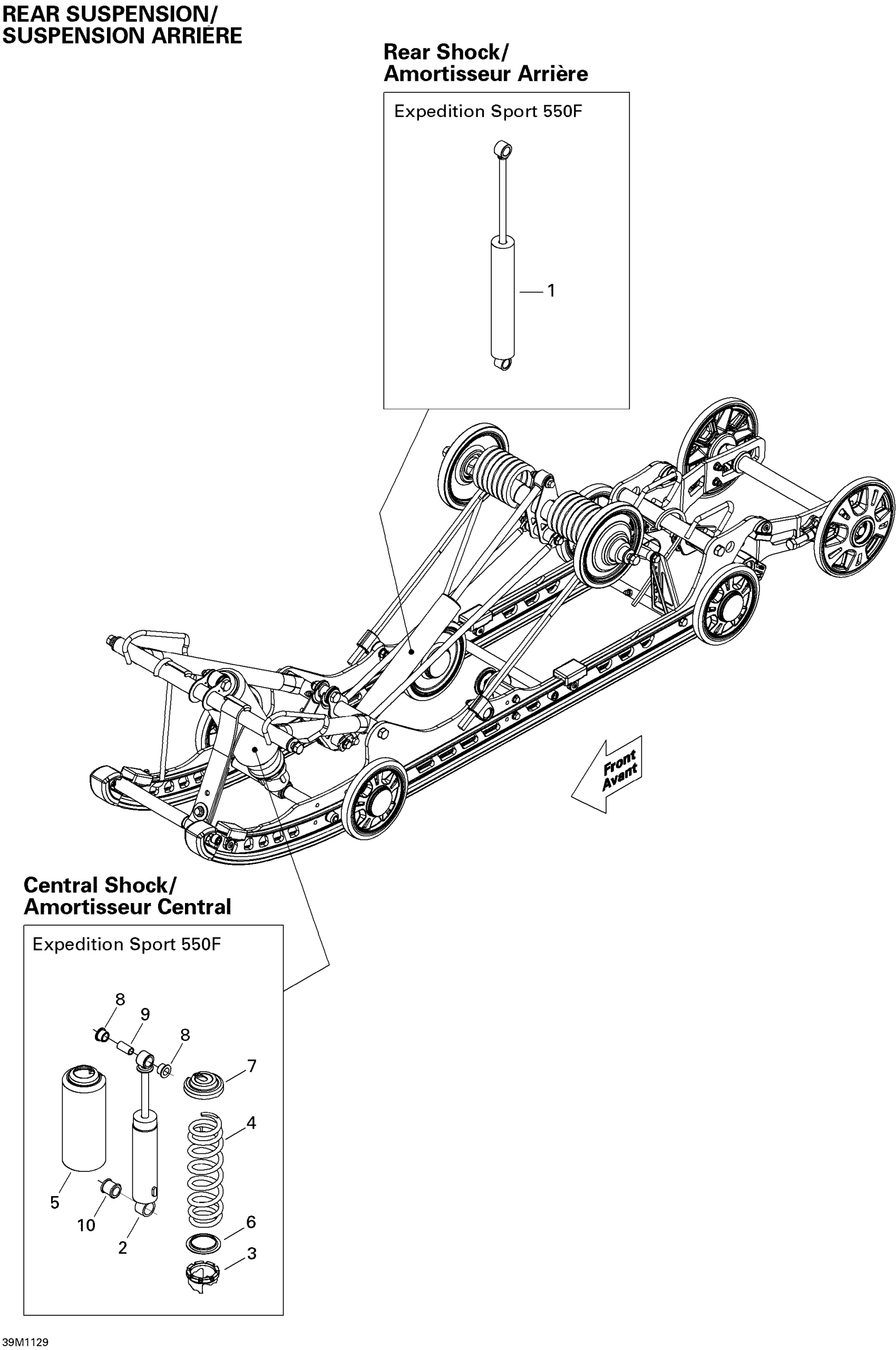 REAR SUSPENSION/
SUSPENSION ARRIÈRE

Rear Shock/
Amortisseur Arrière

Expedition Sport 550F

1

Front
Avant

Central Shock/
Amortisseur Central

Expedition Sport 550F

8
9
8
7
4
5
10
2
6
3

39M1129