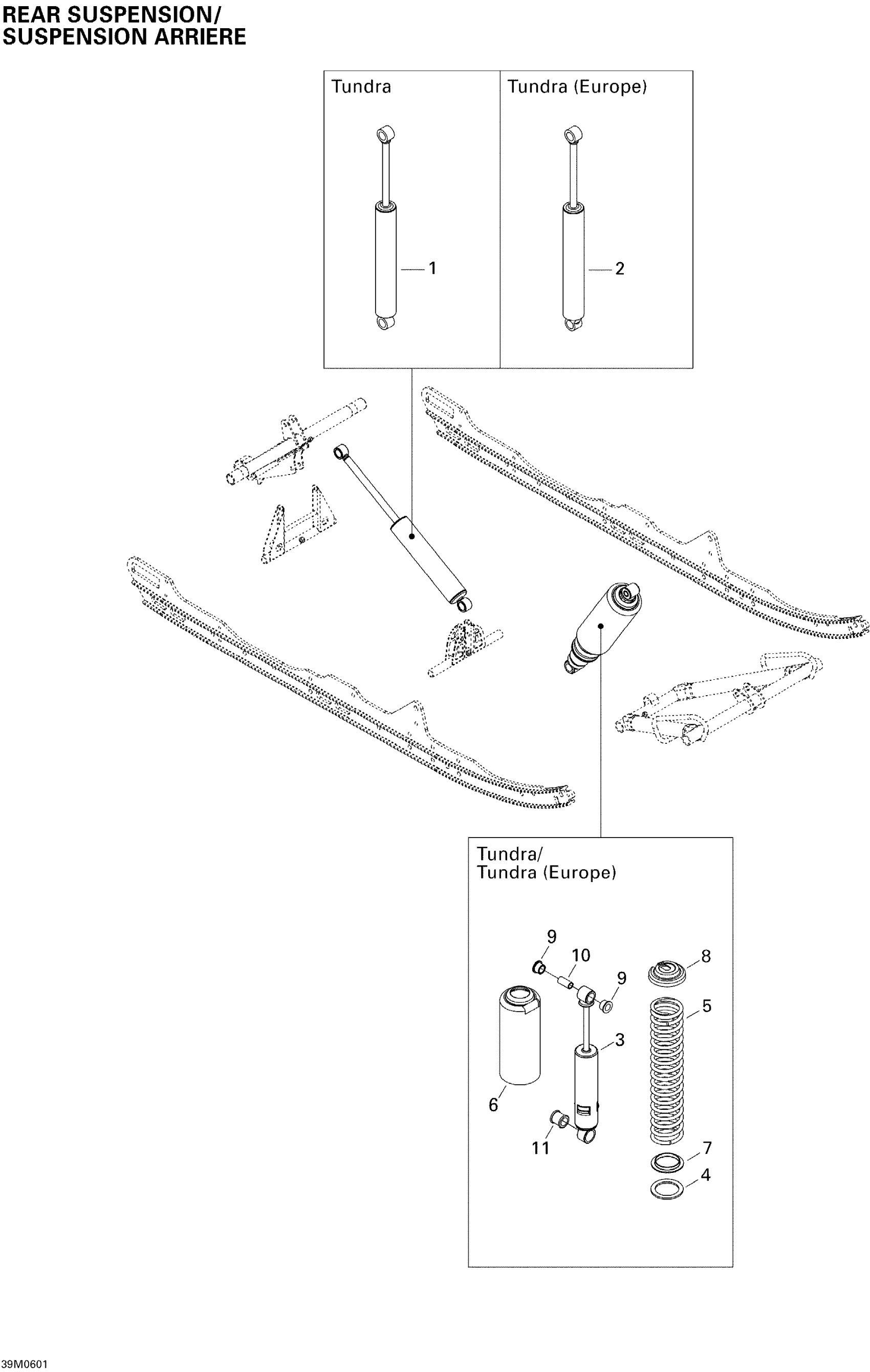 REAR SUSPENSION/
SUSPENSION ARRIERE

Tundra

1

Tundra (Europe)

2

Tundra/
Tundra (Europe)

9
10
9
8
5
3
6
11
7
4

39M0601