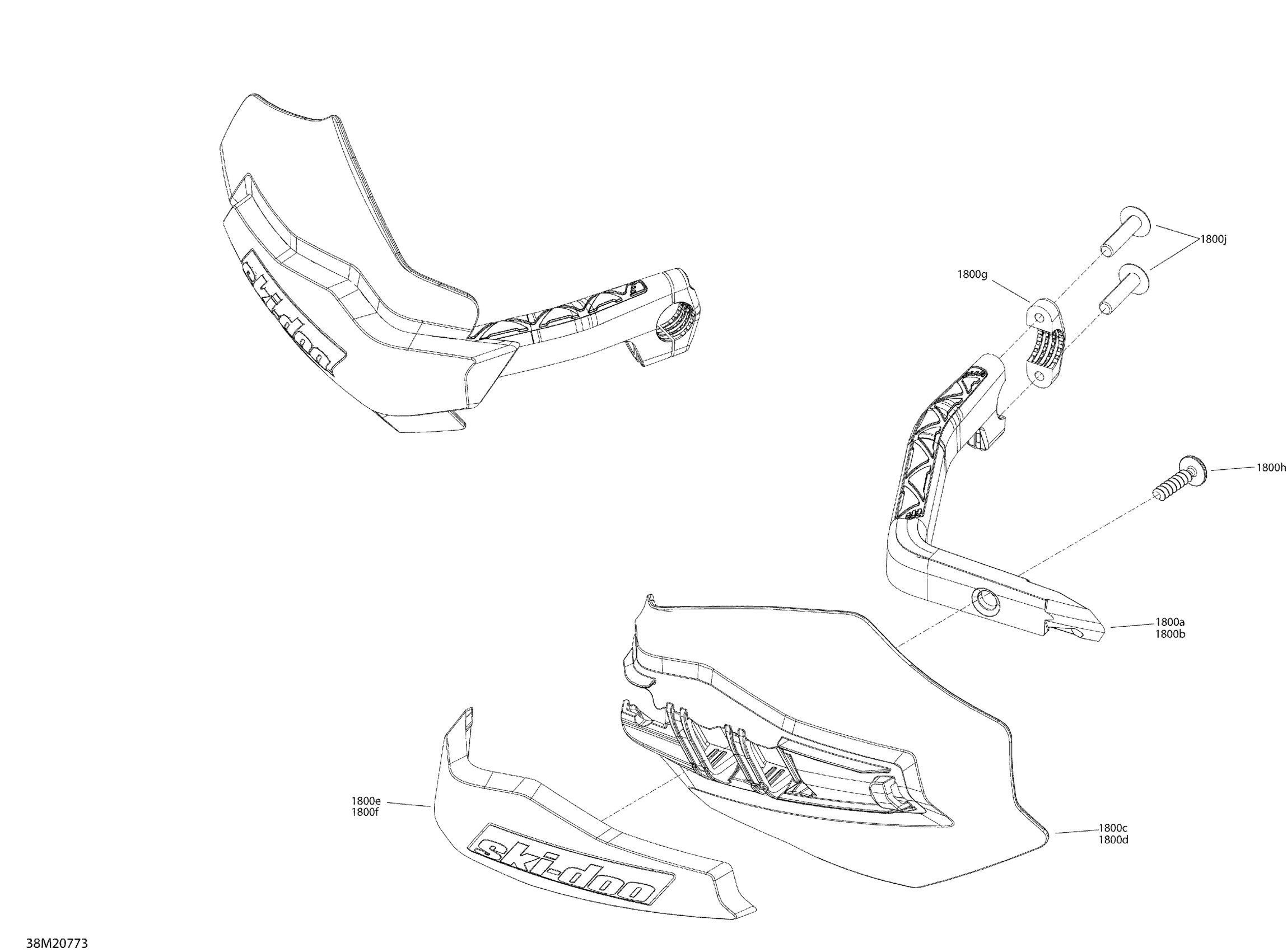 ski-doo

1800j

1800g

1800h

1800a
1800b

1800e
1800f

ski-doo

1800c
1800d

38M20773