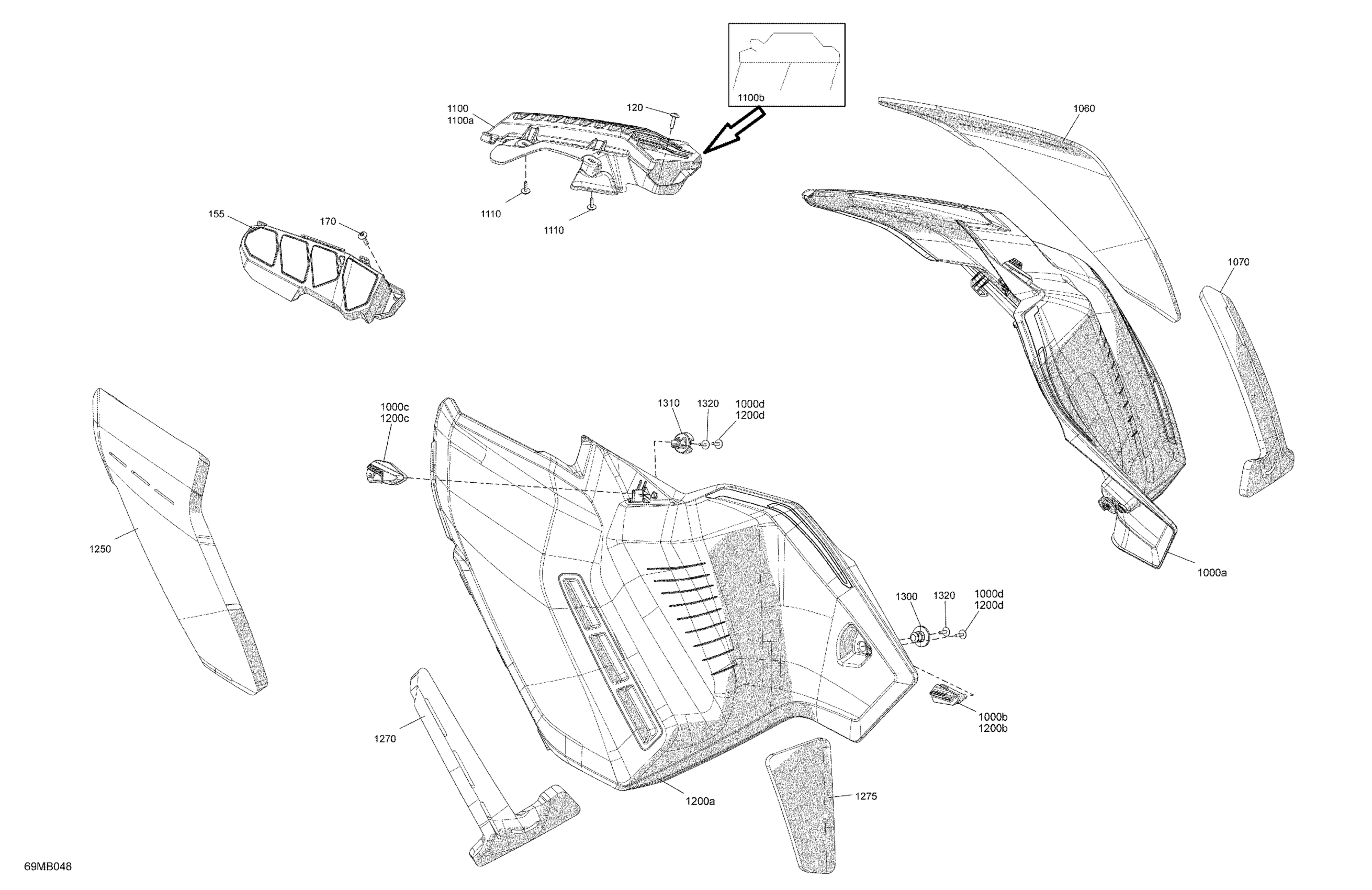 1100b

1100
1100a

120

1060

1110

1110

155

170

1070

1000c
1200c

1310

1320

1000d
1200d

1250

1000a

1300

1320

1000d
1200d

1000b
1200b

1270

1200a

1275

69MB048