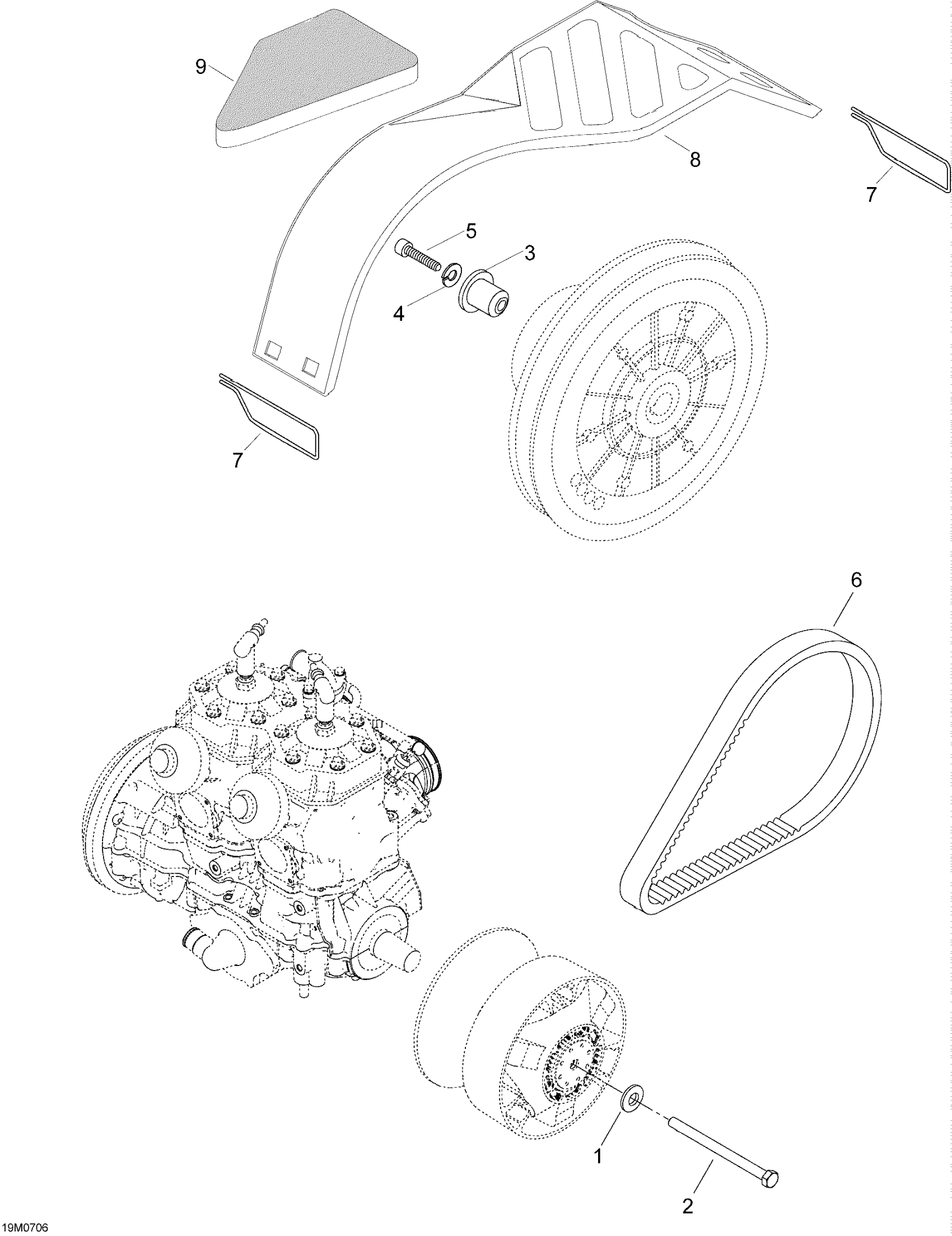 9
8
7
5
3
4
7
6
1
2
19M0706