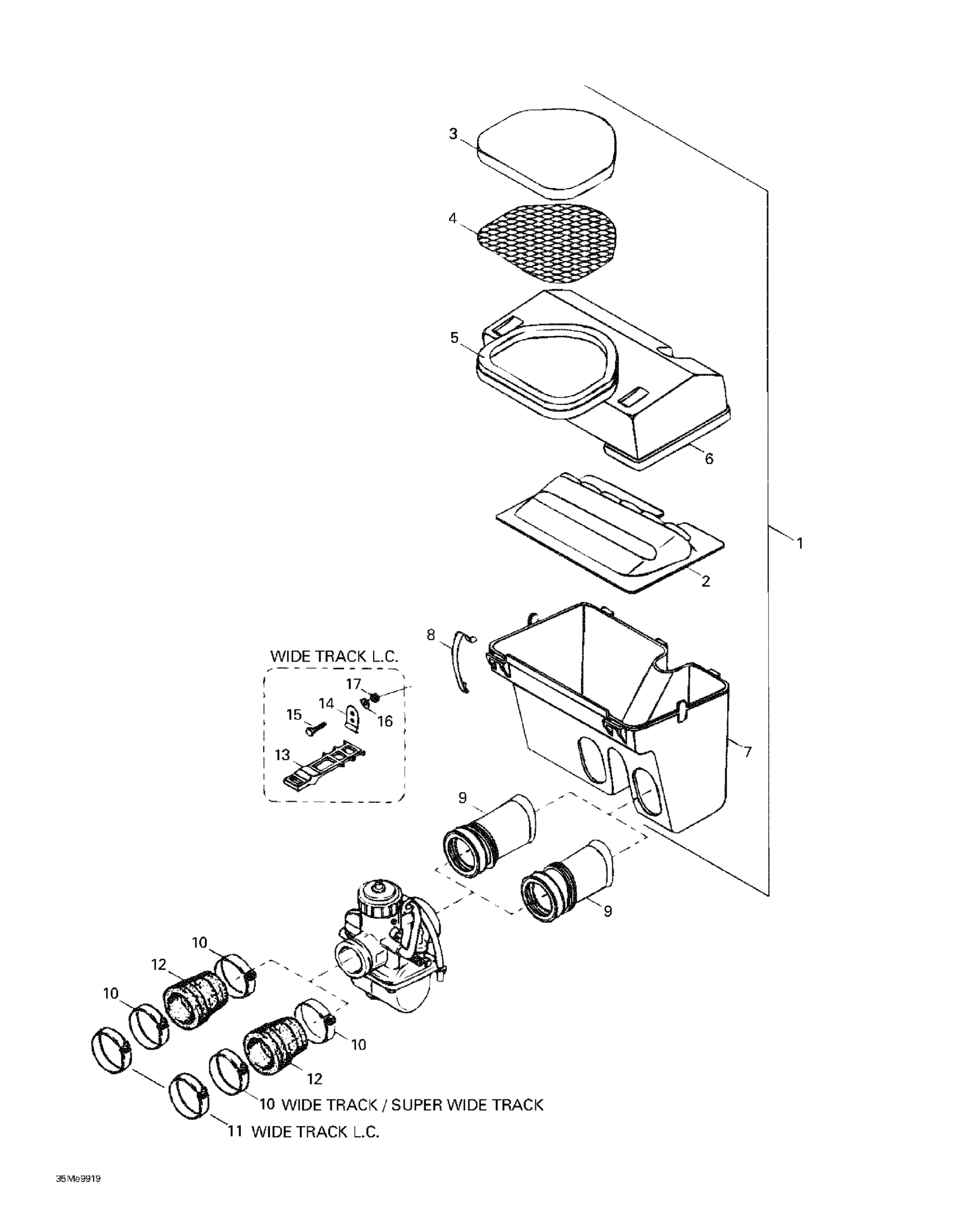 3
4
5
6
1
2
8
WIDE TRACK L.C.
17
14
16
15
13
7
9
9
10
12
10
10
12
10 WIDE TRACK / SUPER WIDE TRACK
11 WIDE TRACK L.C.

35Me9919