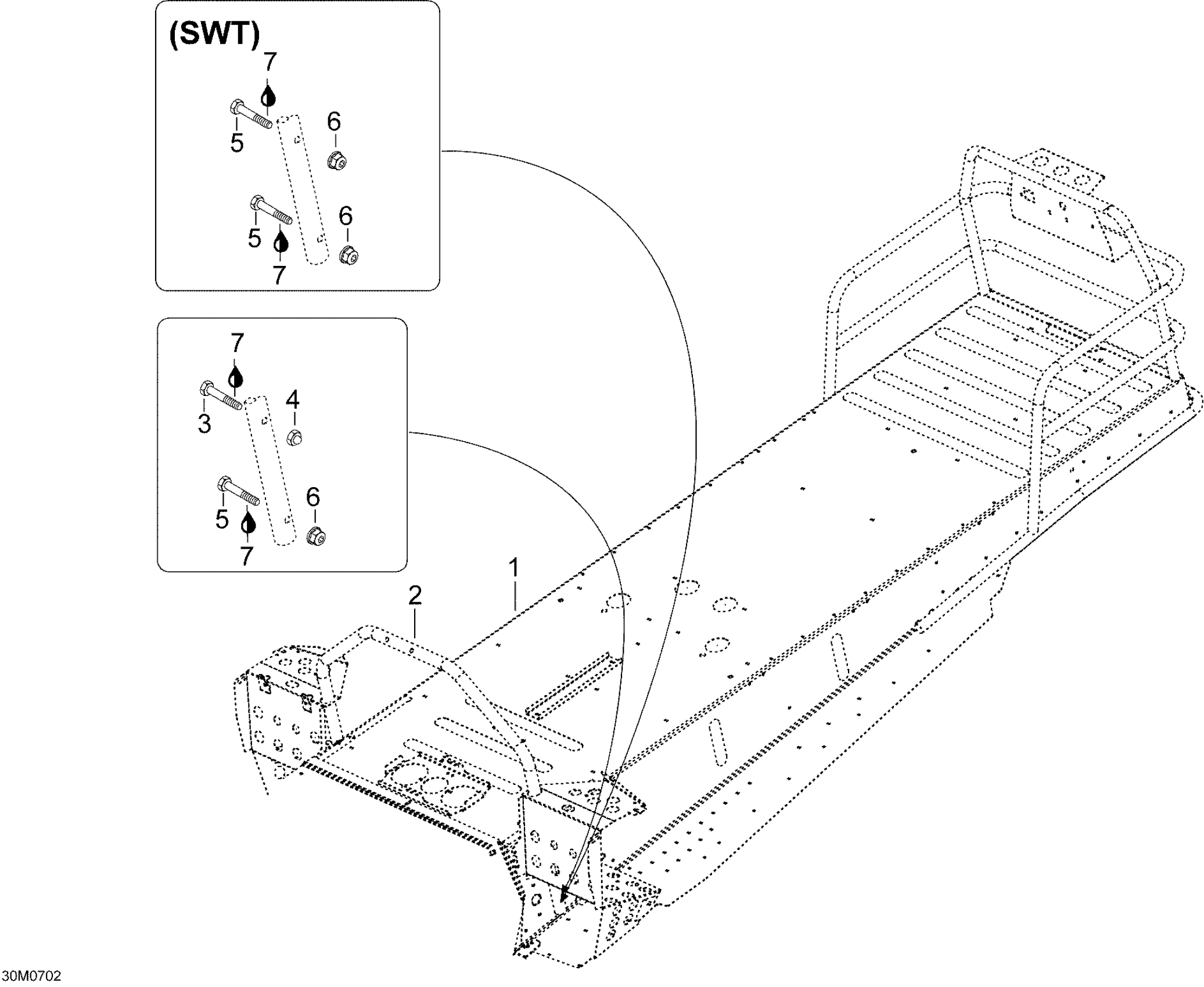 (SWT)
7
5
6
5
6
7

7
3
4
5
6
7

1
2

30M0702