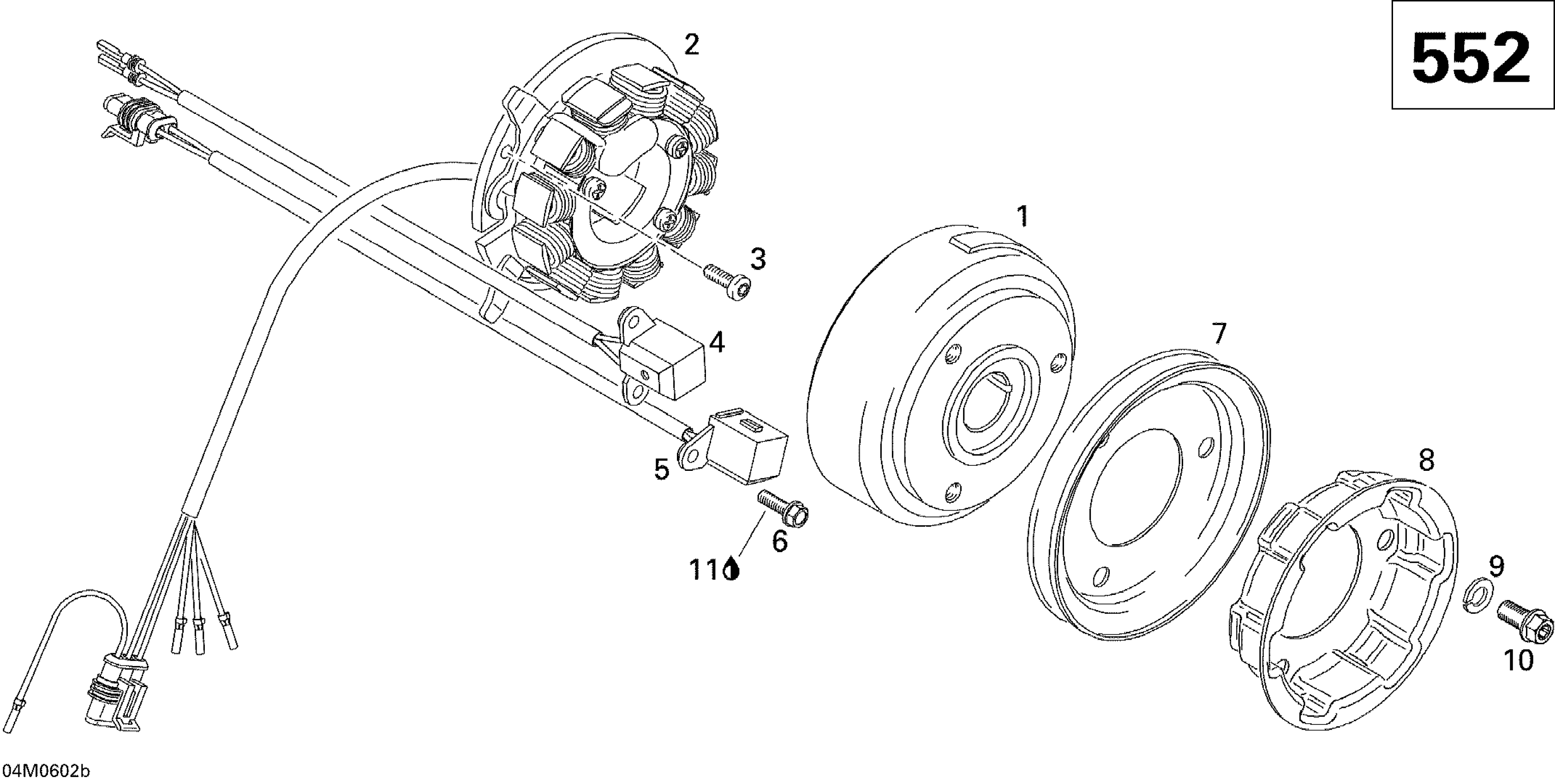 552

2

1

3

4

7

5

8

6

11

9

10

04M0602b