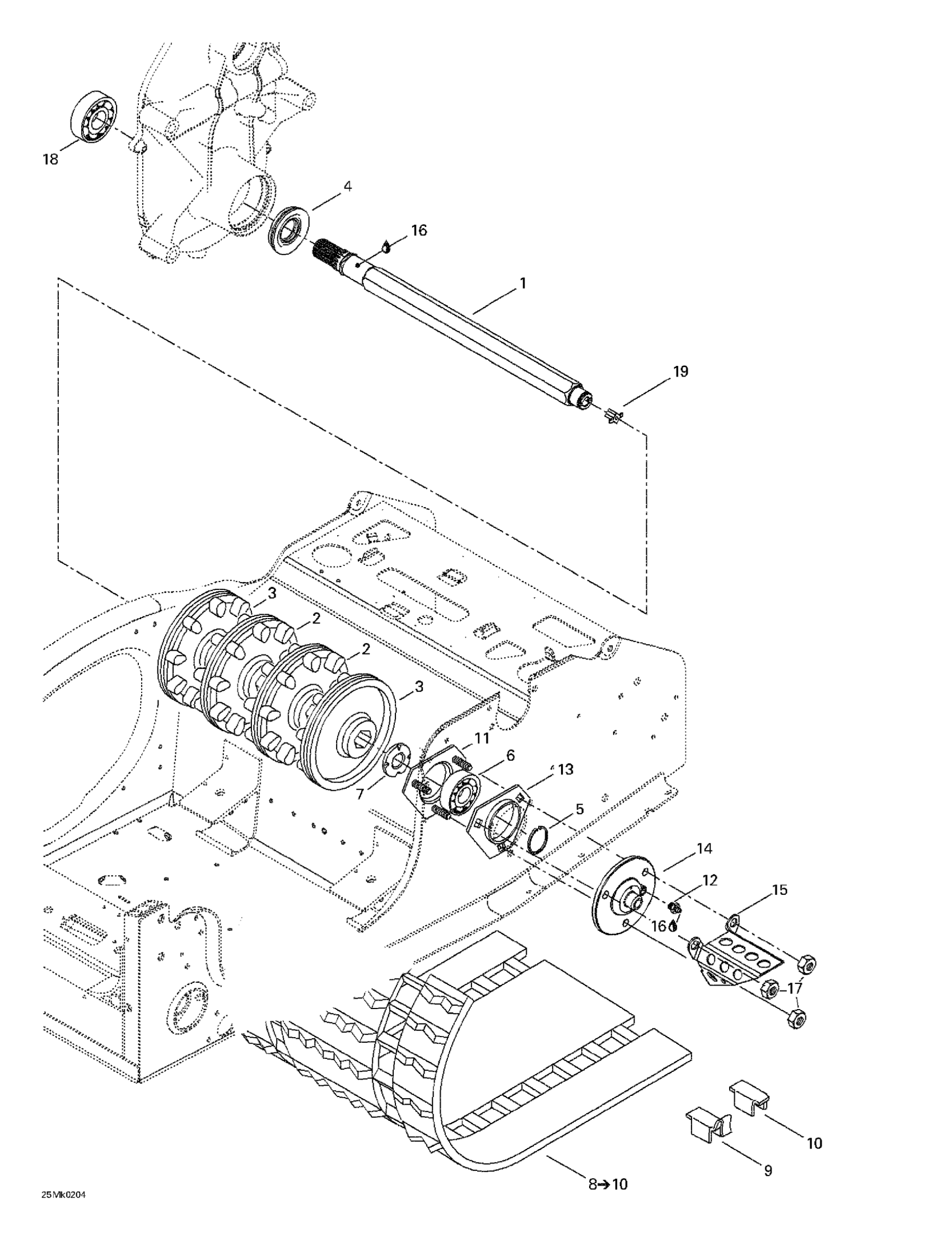 18
4
16
1
19
3
2
2
3
11
6
13
7
5
14
12
15
16
17
10
9
8→10
25Mk0204