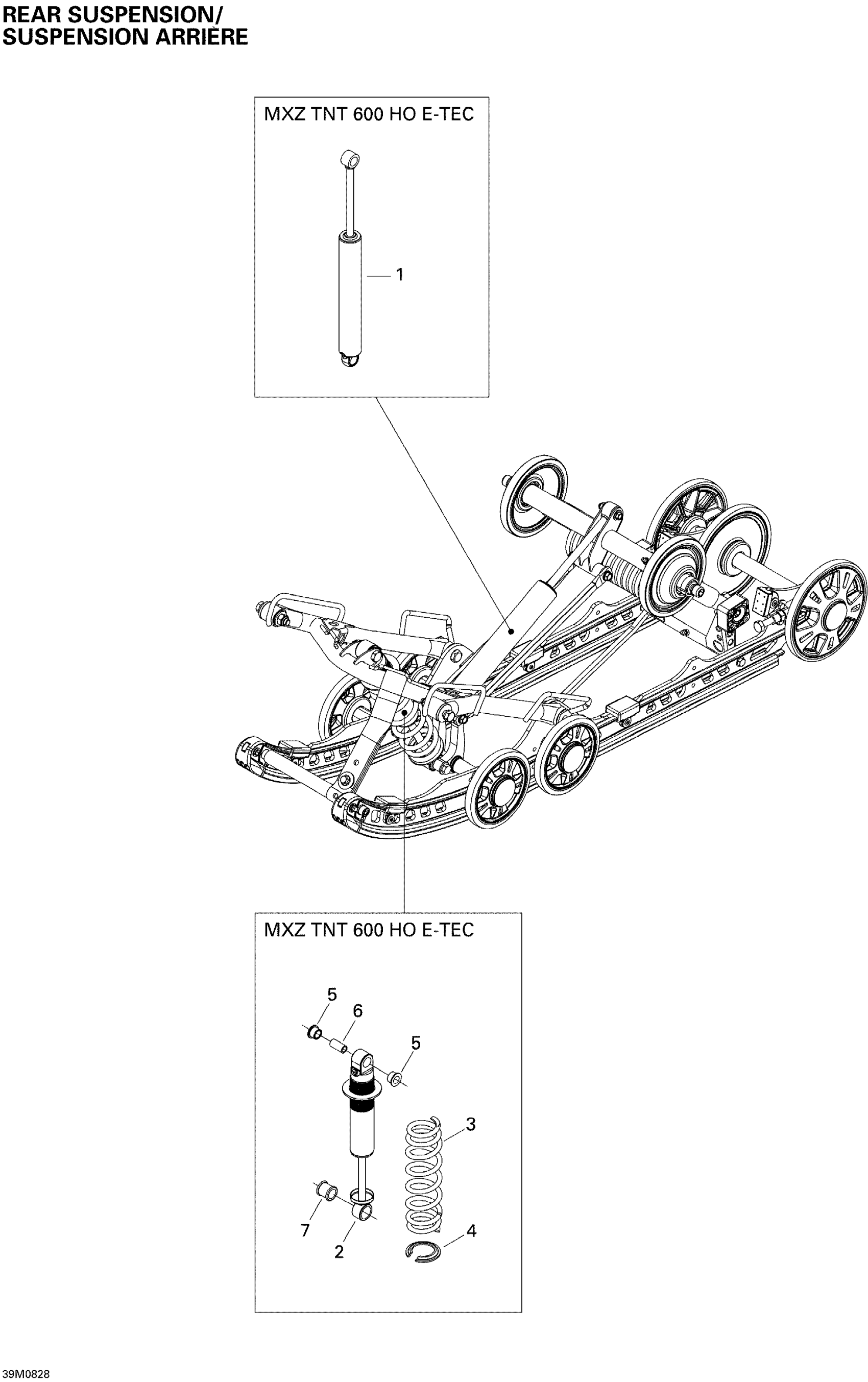 REAR SUSPENSION/
SUSPENSION ARRIÈRE

MXZ TNT 600 HO E-TEC

1

MXZ TNT 600 HO E-TEC

5
6
5
3
7
2
4

39M0828