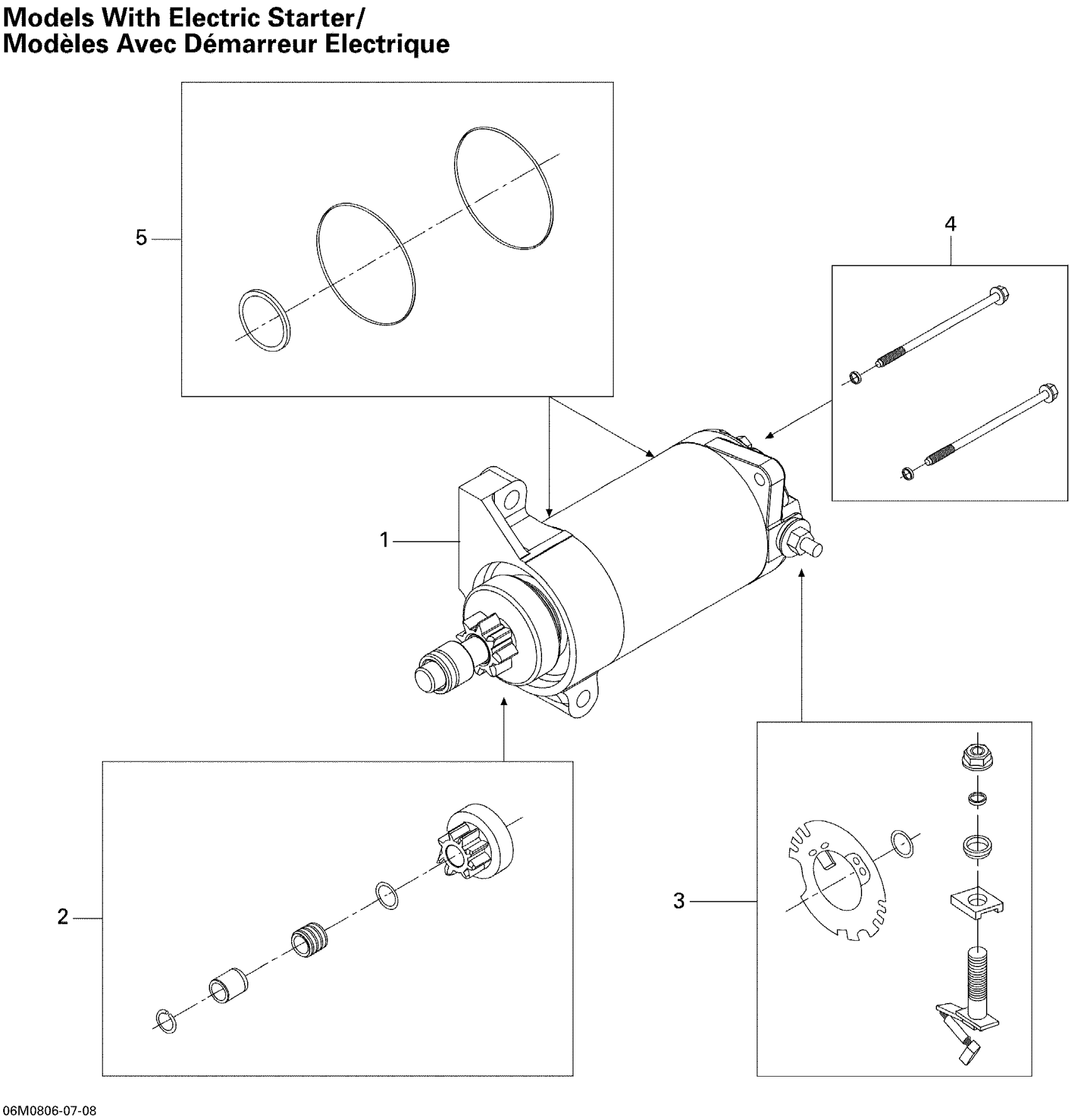 Models With Electric Starter/
Modèles Avec Démarreur Electrique

5

4

1

2

3

06M0806-07-08