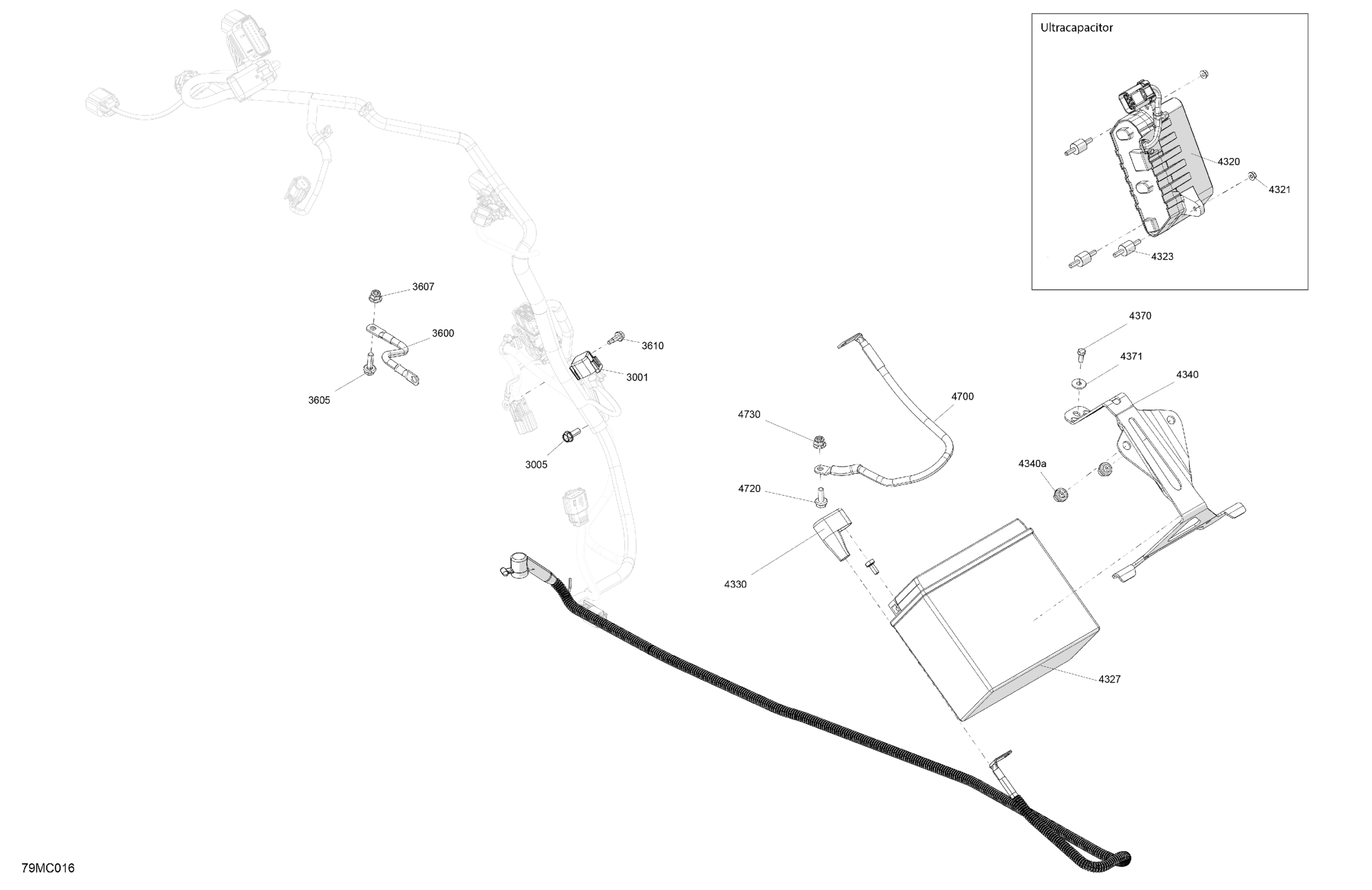 Ultracapacitor

4320
4321
4323

3607
3600
3605
3610
3001
3005

4370
4371
4340
4700
4730
4340a
4720
4330
4327

79MC016