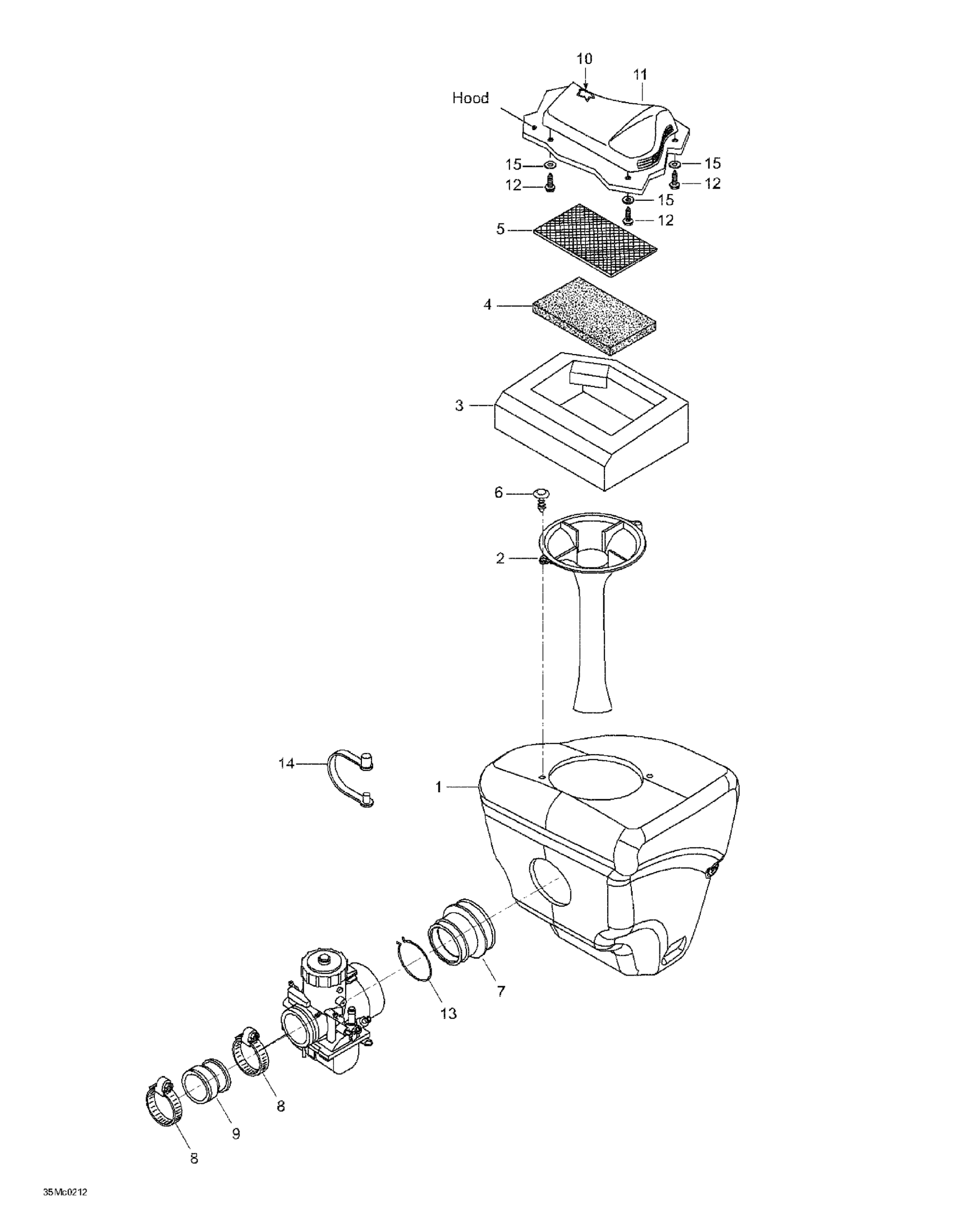 10
11
Hood
15
15
12
12
15
12
5
4
3
6
2
14
1
7
13
8
9
8
35Mc0212