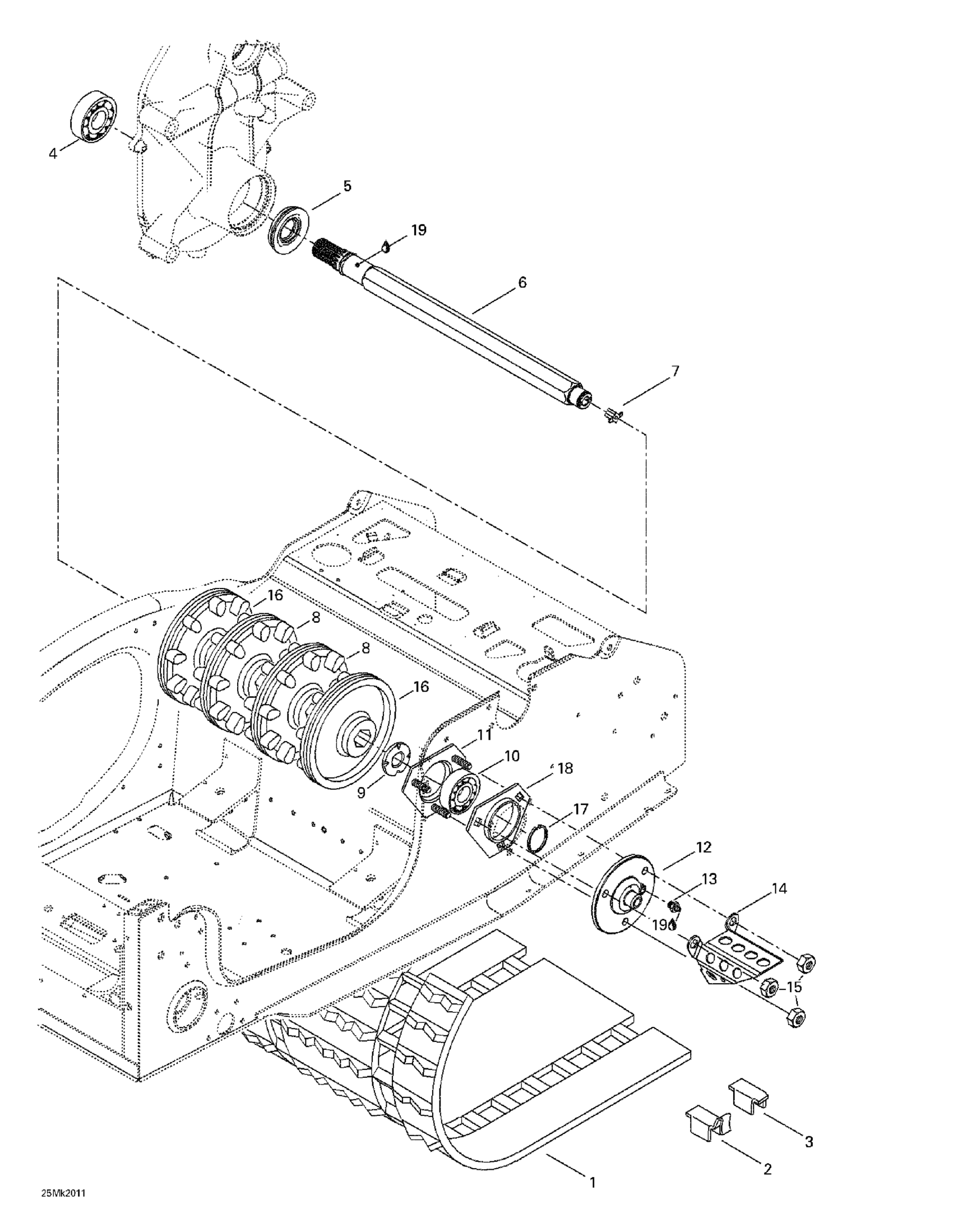 4
5
19
6
7
16
8
8
16
11
10
18
9
17
12
13
14
19
15
3
2
1
25Mk2011