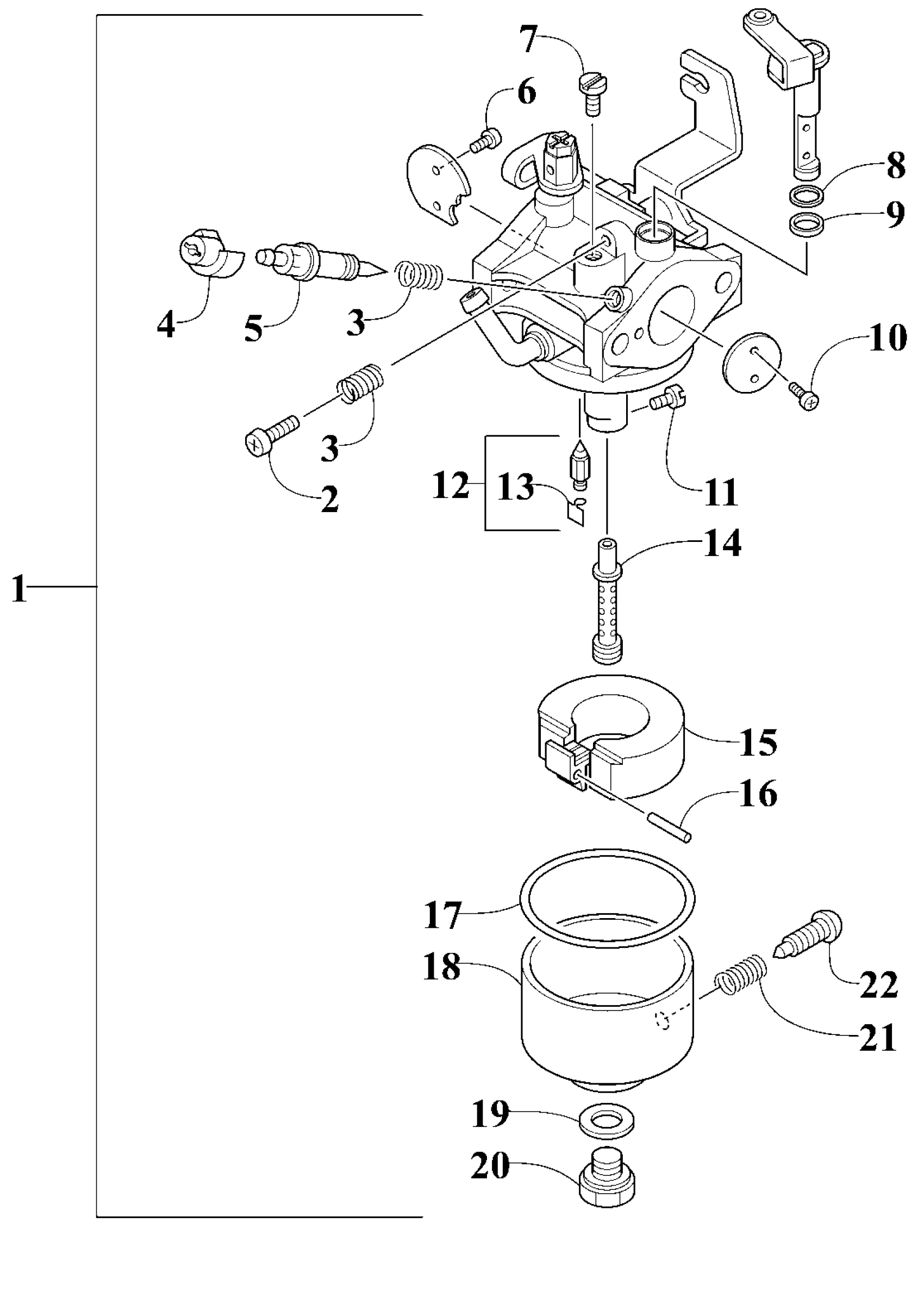 7
6
8
9
4
5
3
10
3
2
12
13
11
14
1
15
16
17
18
22
21
19
20