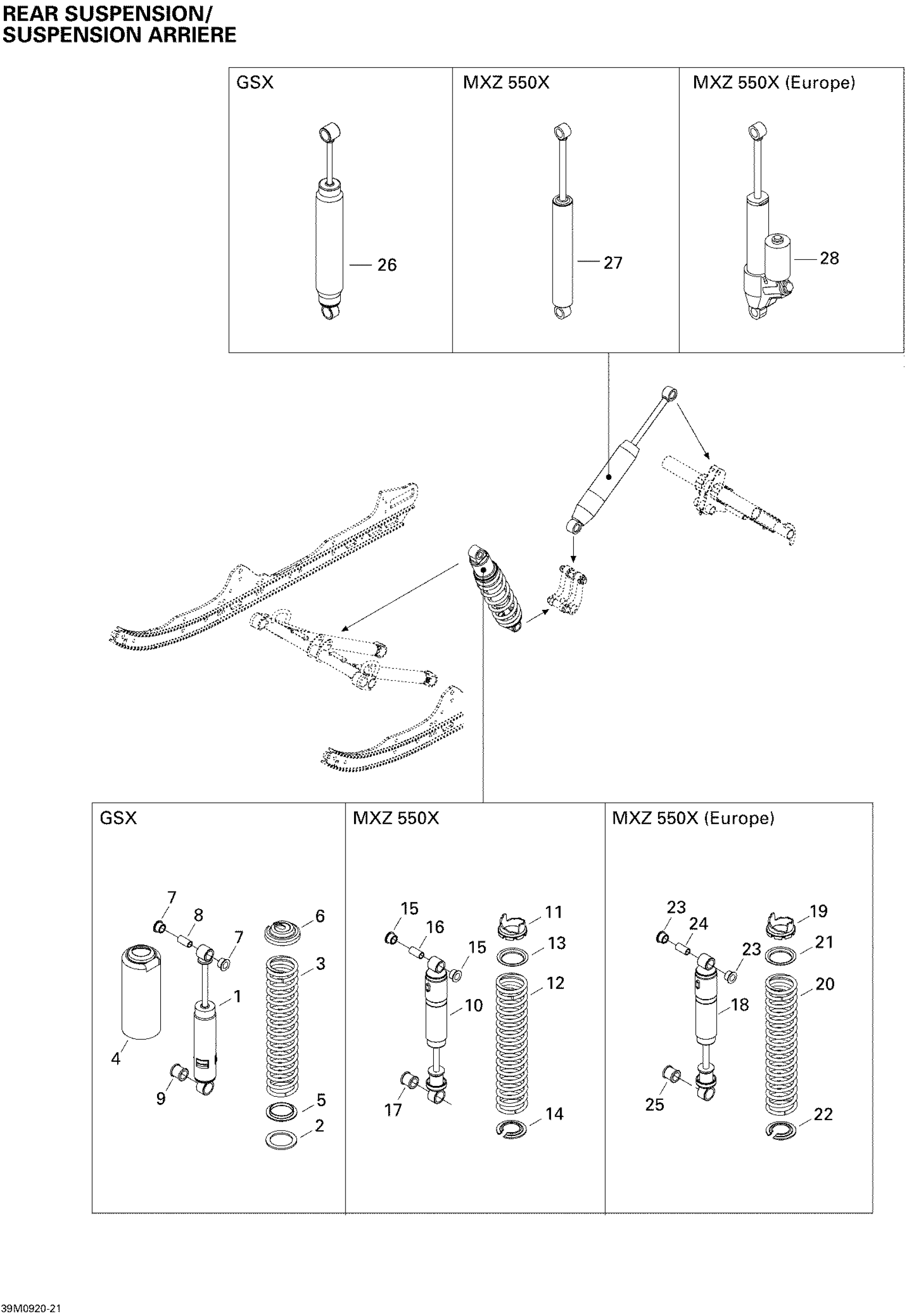 REAR SUSPENSION/
SUSPENSION ARRIERE

GSX
26

MXZ 550X
27

MXZ 550X (Europe)
28

GSX
7
8
7
6
3
1
4
9
5
2

MXZ 550X
15
16
15
11
13
12
10
17
14

MXZ 550X (Europe)
23
24
23
19
21
20
18
25
22

39M0920-21