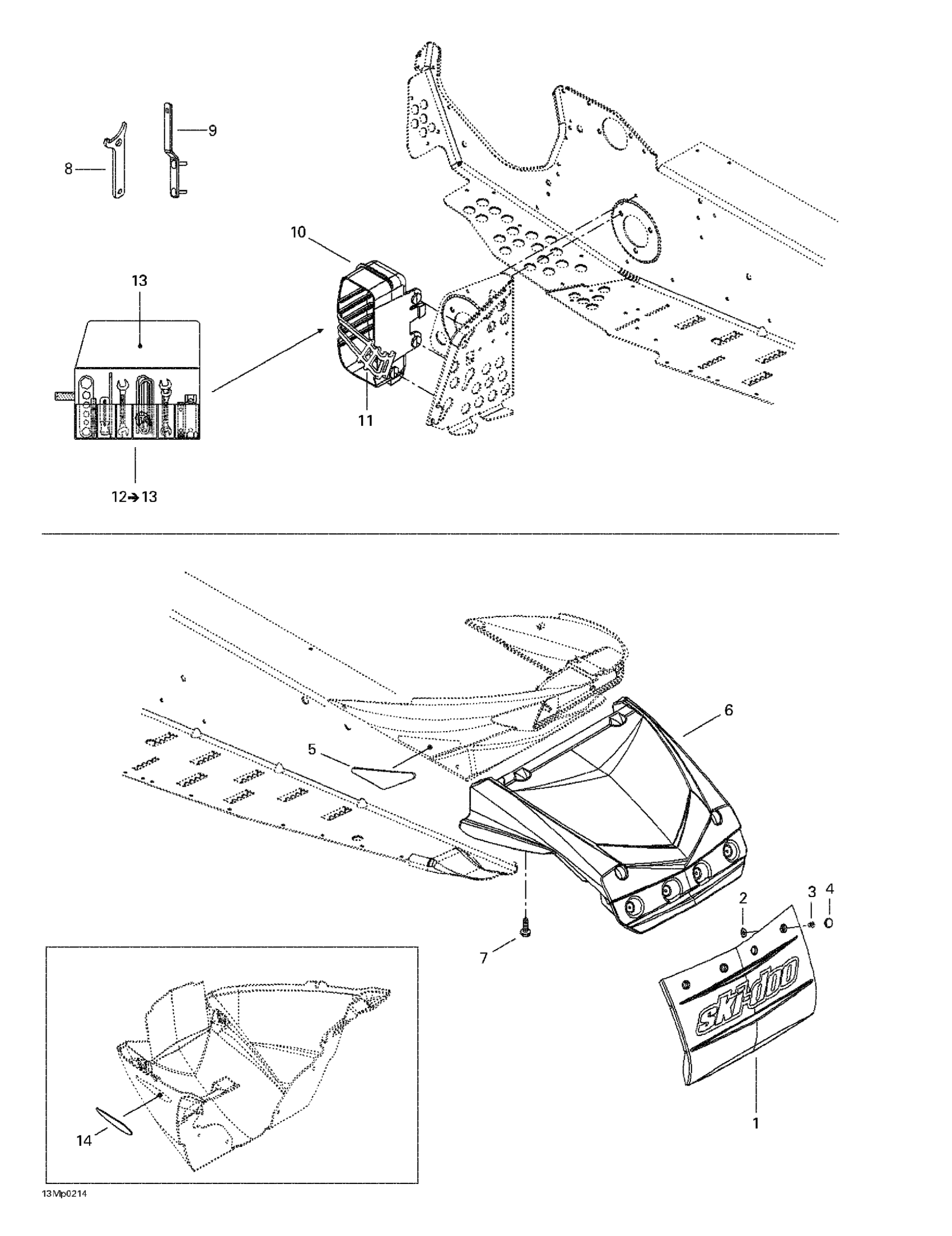 9
8
10
13
11
12→13
6
5
2
3
4
7
ski-doo
1
14
13Mp0214