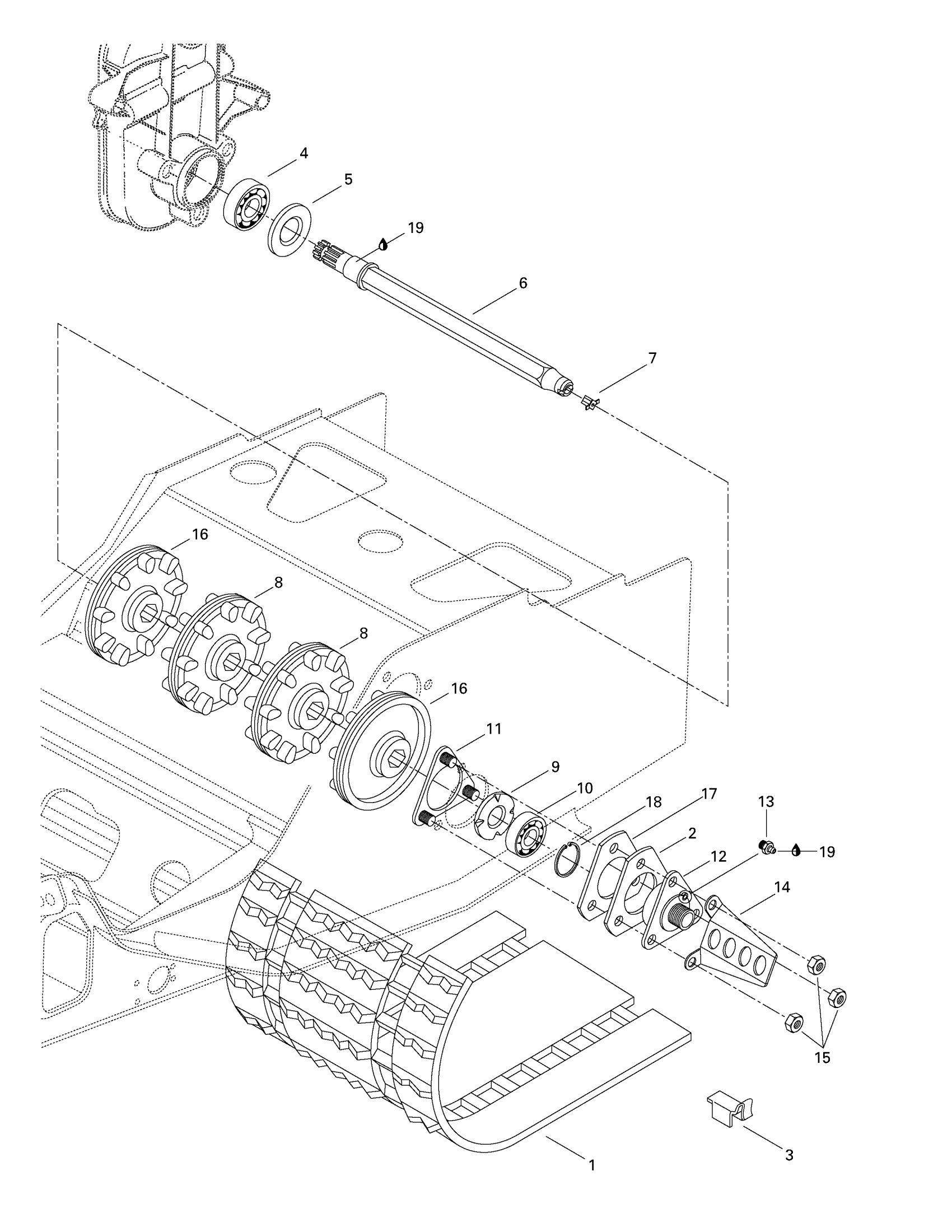 4
5
19
6
7
16
8
8
16
11
9
10
18
17
13
2
19
12
14
15
3
1