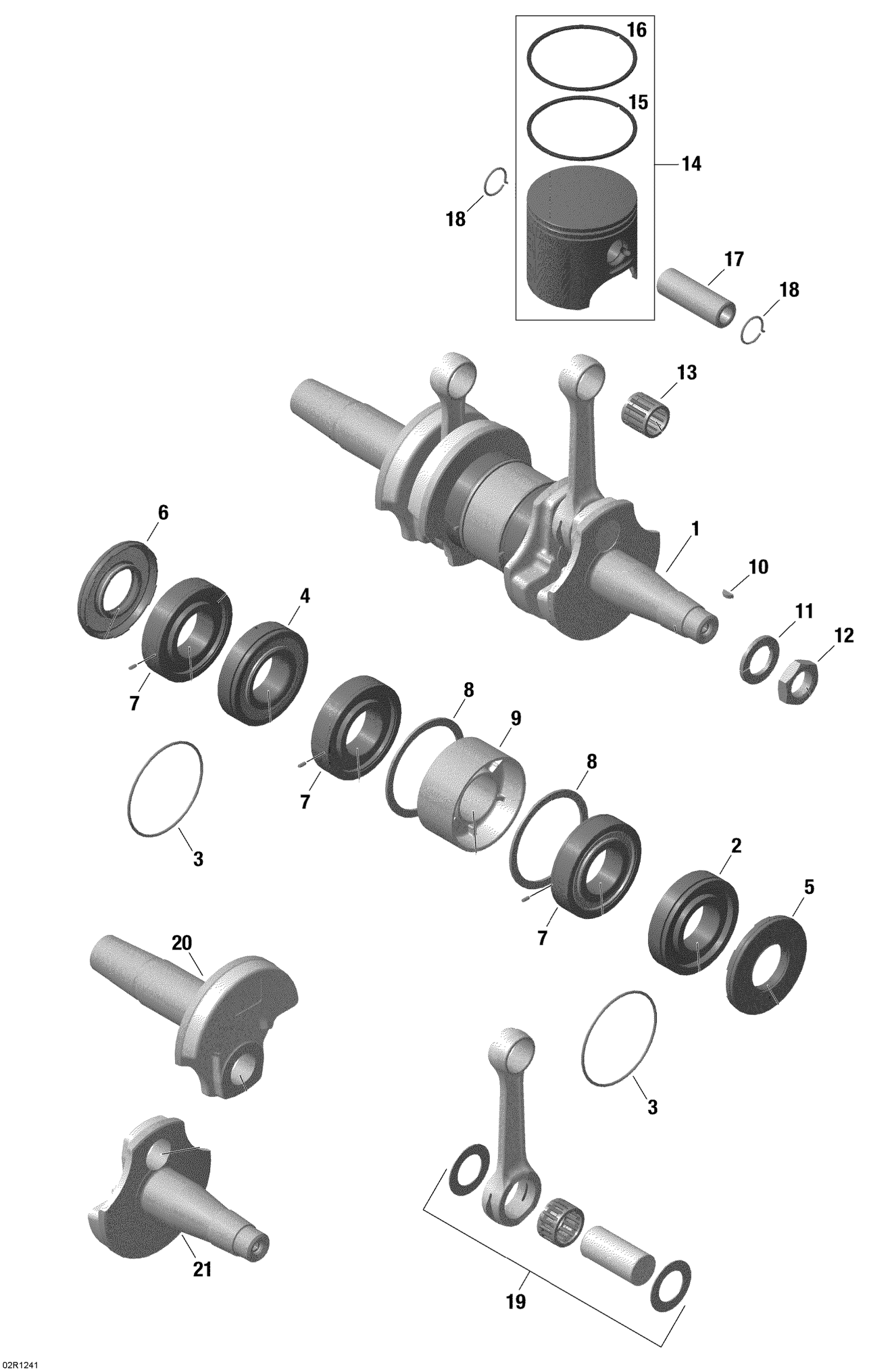 16
15
14
18
17
18
13
6
1
10
4
11
12
7
8
9
8
7
3
2
5
7
20
3
21
19
02R1241