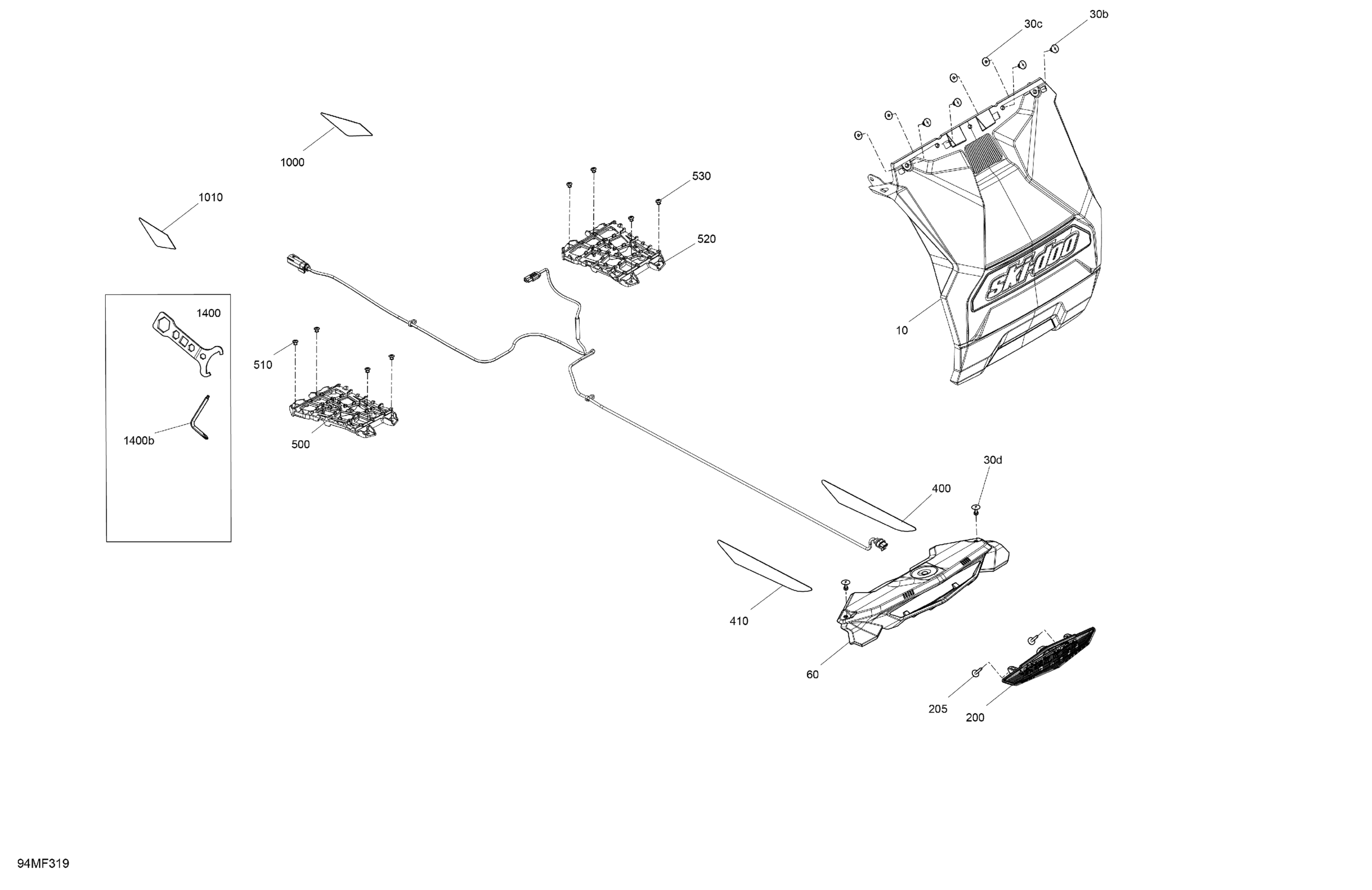 30c
30b
1000
530
1010
520
ski-doo
1400
10
510
1400b
500
30d
400
410
60
205
200
94MF319