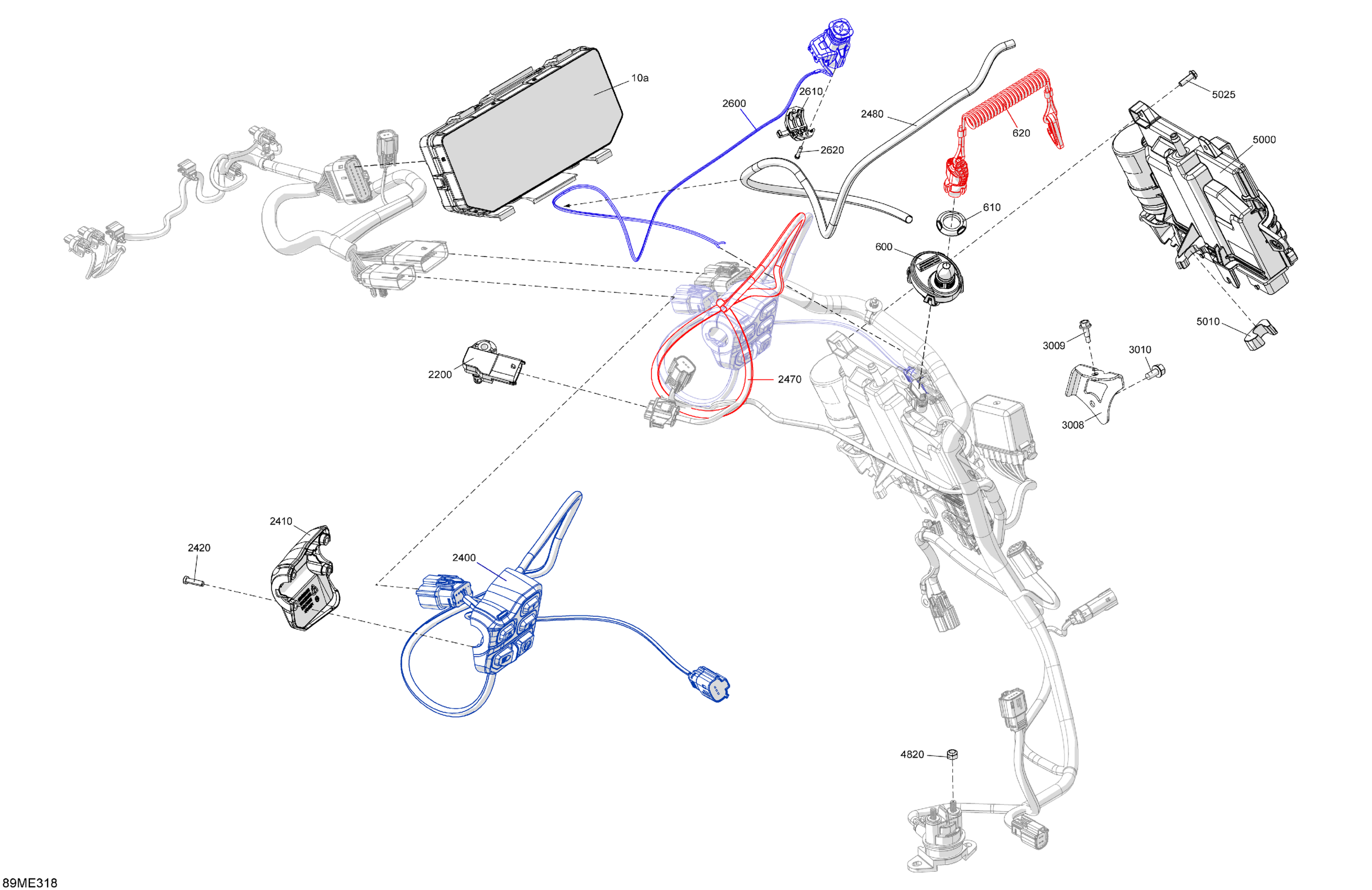 10a
2600
2610
2620
2480
620
5025
5000
610
600
5010
3009
3010
3008
2200
2470
2410
2420
2400
4820
89ME318