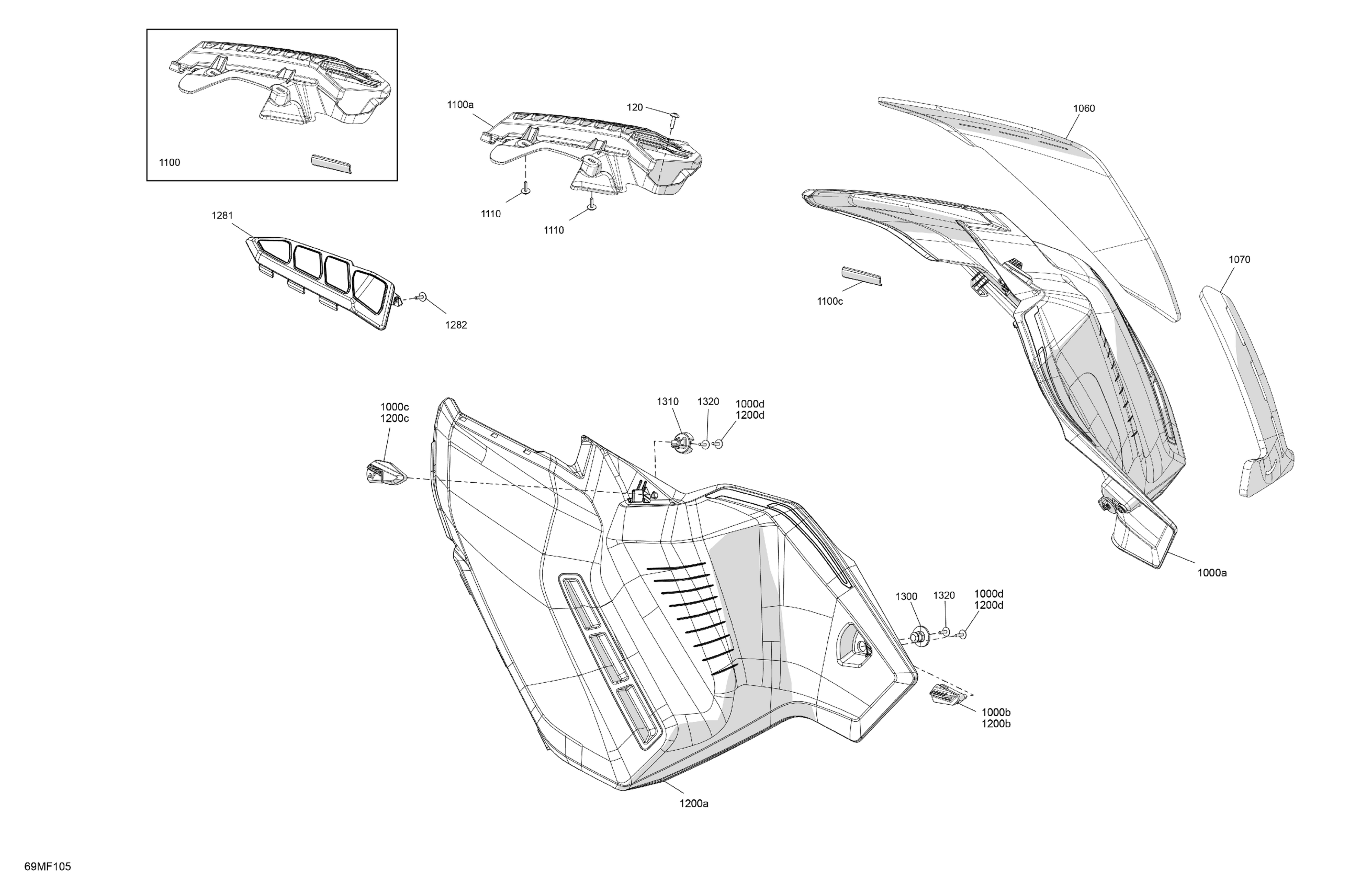 1100

1100a

120

1110

1110

1060

1281

1282

1100c

1070

1000c
1200c

1310

1320

1000d
1200d

1000a

1300

1320

1000d
1200d

1000b
1200b

1200a

69MF105