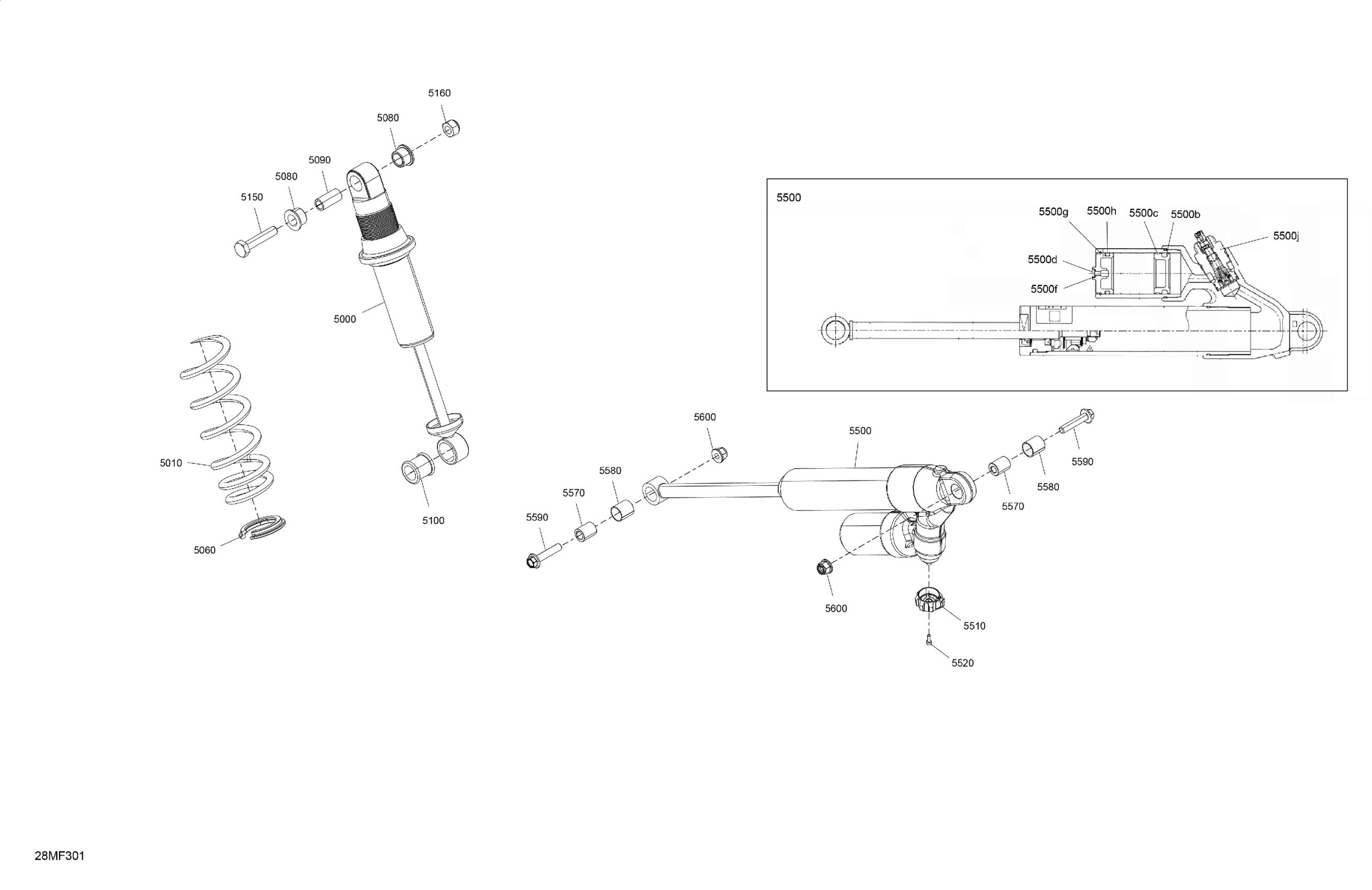 5160
5080
5090
5080
5150
5000
5010
5060
5100
5500
5500g
5500h
5500c
5500b
5500j
5500d
5500f
5600
5500
5590
5580
5570
5580
5570
5590
5600
5510
5520
28MF301