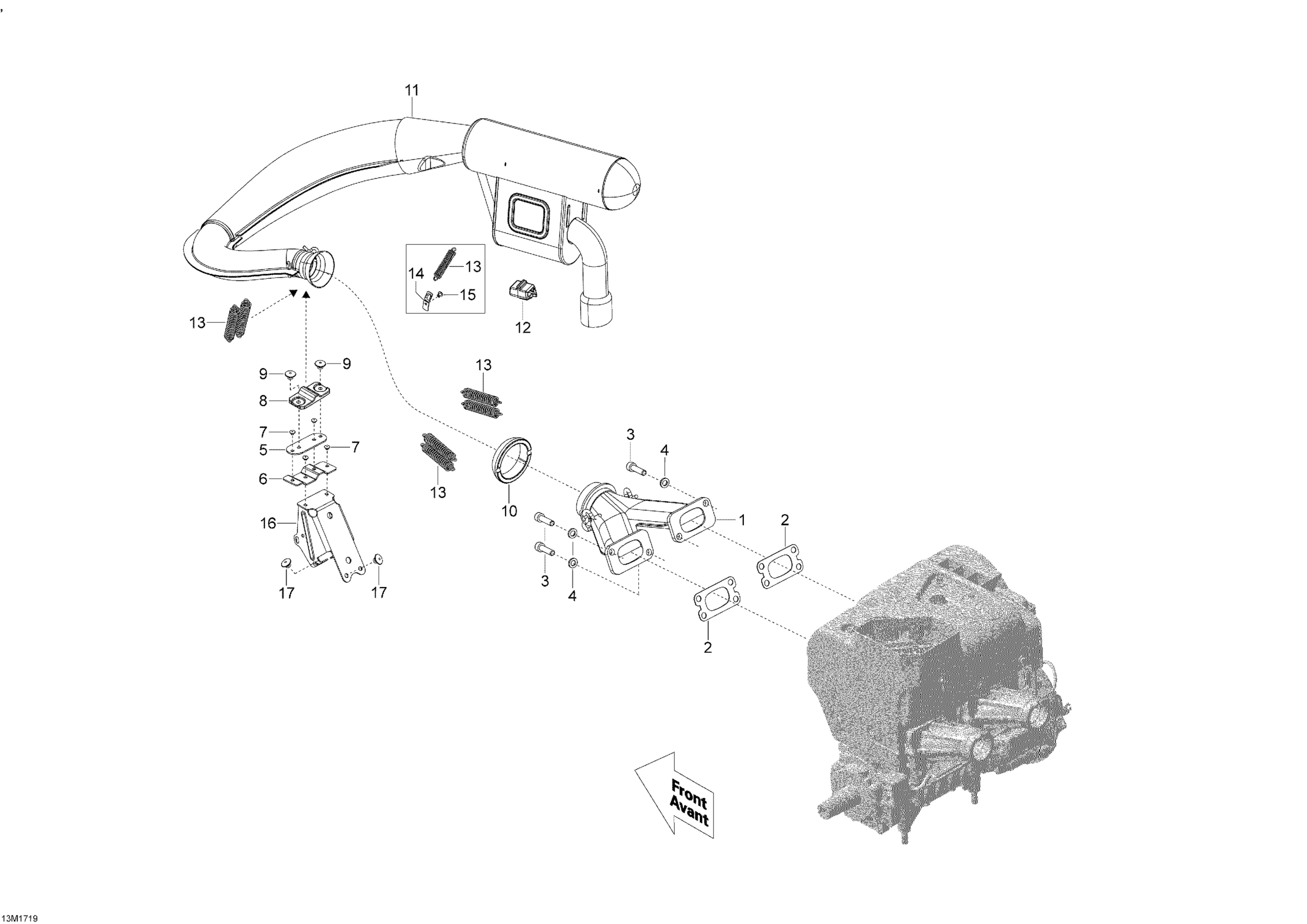 ,

11

13
14
15
12

13

9
9
8
7
5
7
6
16
17
17

13

13

10

3
4
1
2
3
4
2

Front
Avant

13M1719