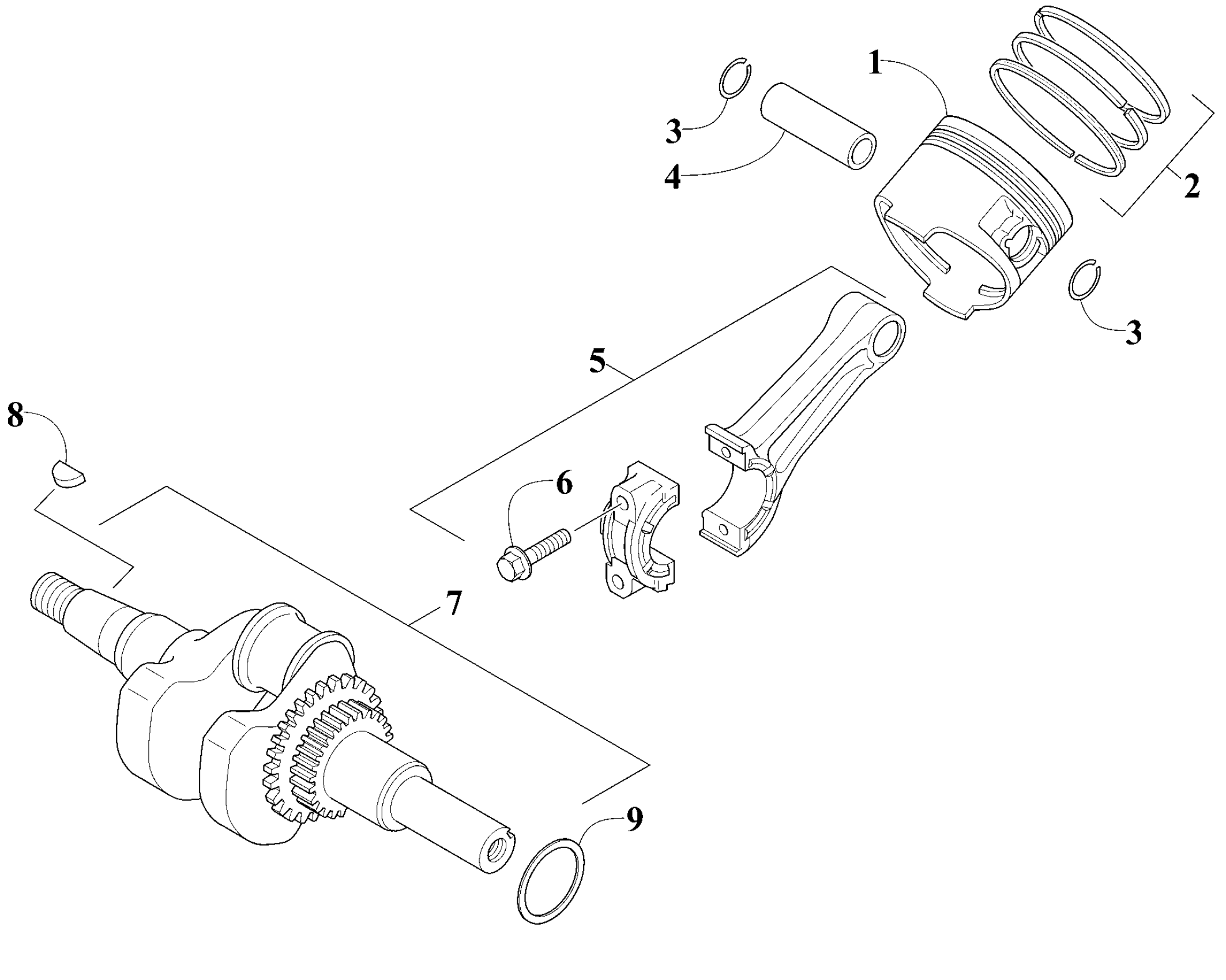 1
3
4
2
3
5
8
6
7
9