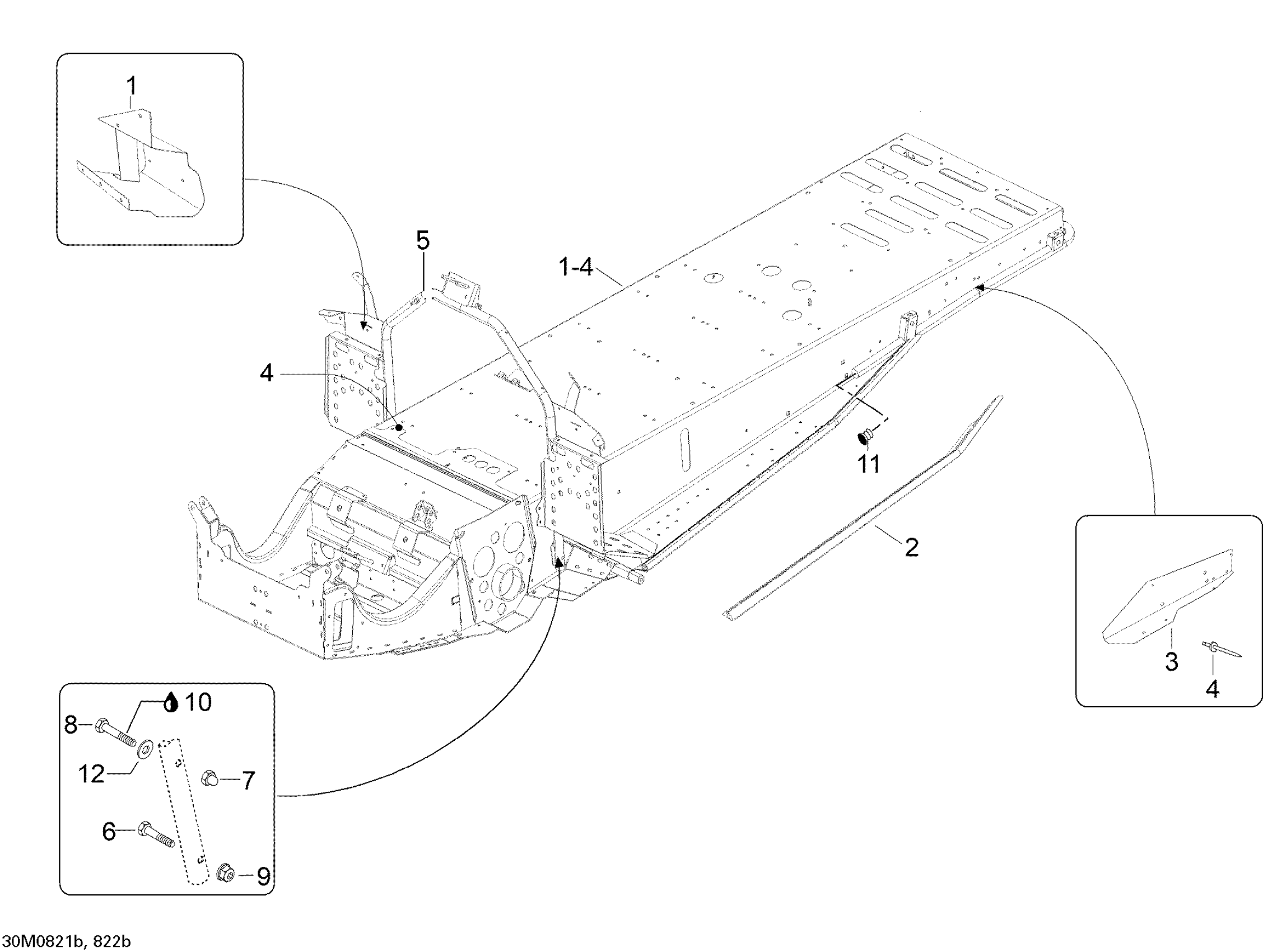 1

5

1-4

4

11

2

3

4

10

8

12

7

6

9

30M0821b, 822b