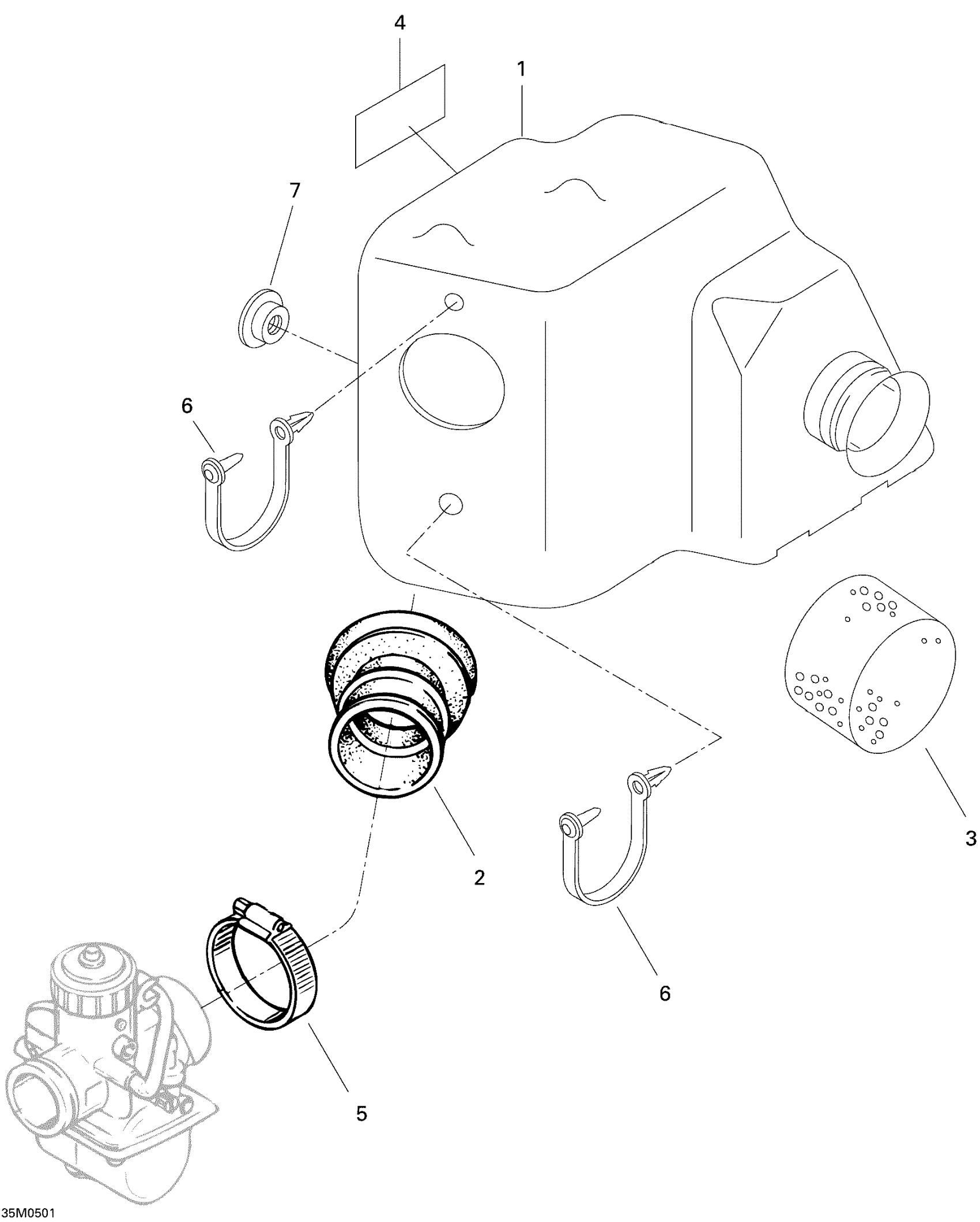 4
1
7
6
3
2
6
5
35M0501