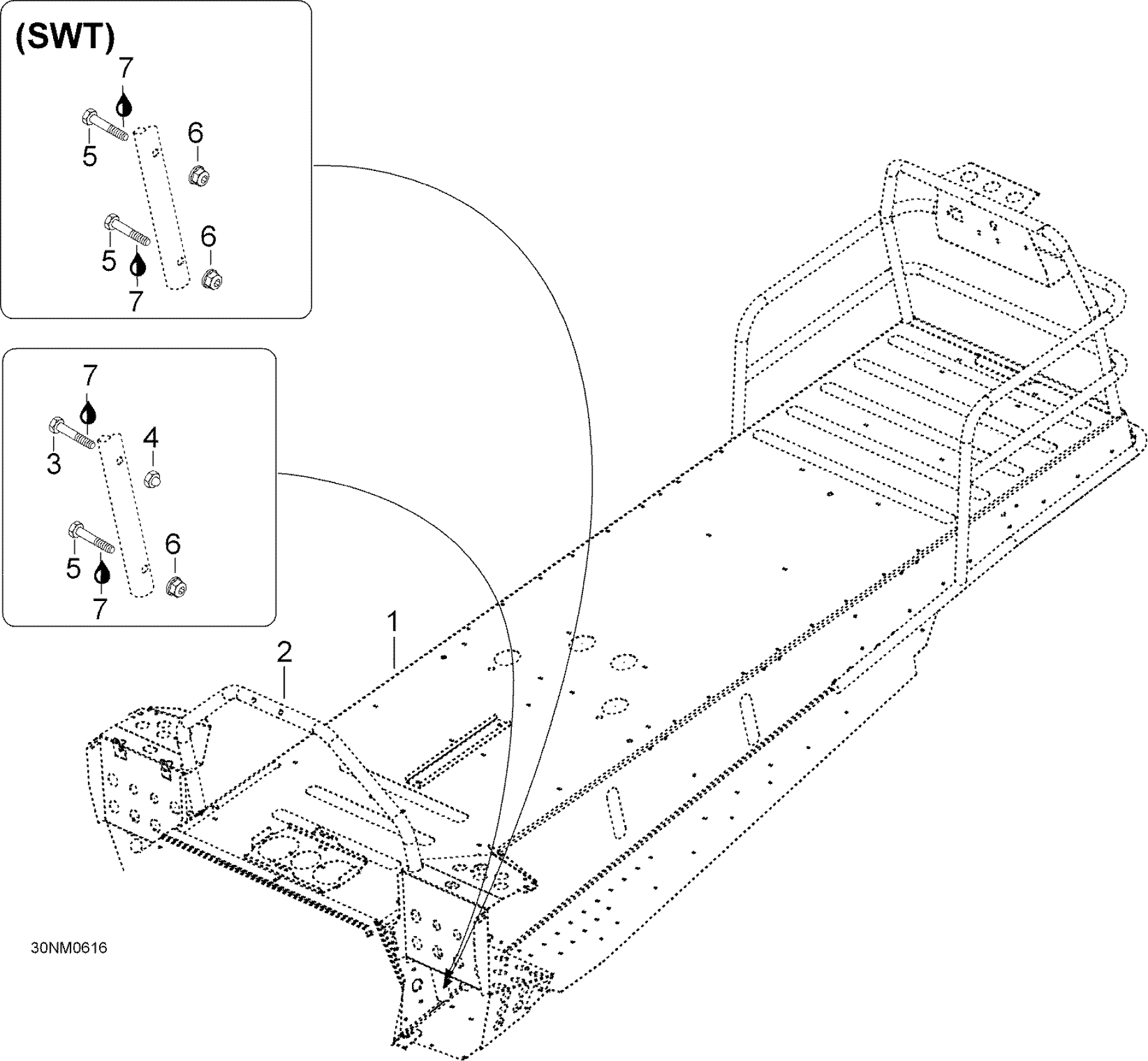 (SWT)
7
5
6
5
6
7

7
3
4
5
6
7

1
2

30NM0616